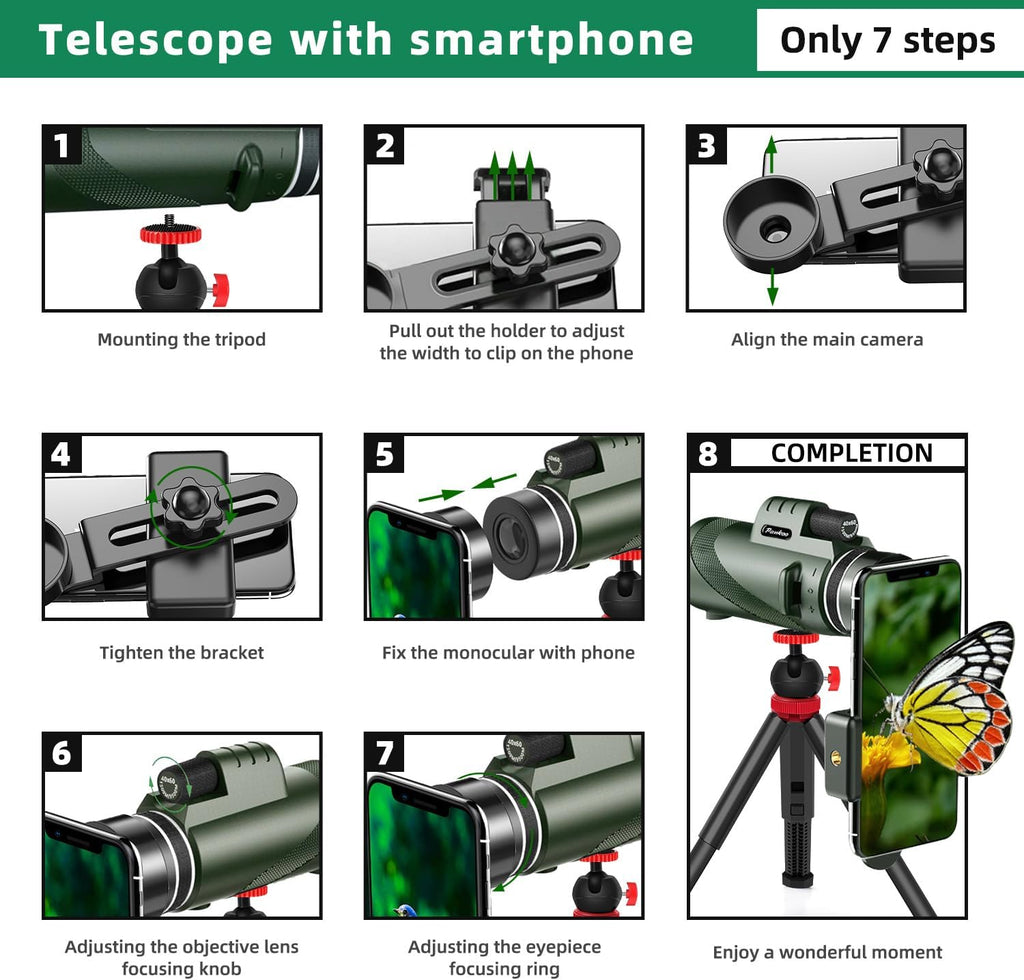 Telescope with smartphone

Only 7 steps

1

Mounting the tripod

2

Pull out the holder to adjust the width to clip on the phone

3

Align the main camera

4

Tighten the bracket

5

40x60

Fix the monocular with phone

8 COMPLETION

40x60

Enjoy a wonderful moment

6

40x60

Adjusting the objective lens focusing knob

7

40x60

Adjusting the eyepiece focusing ring