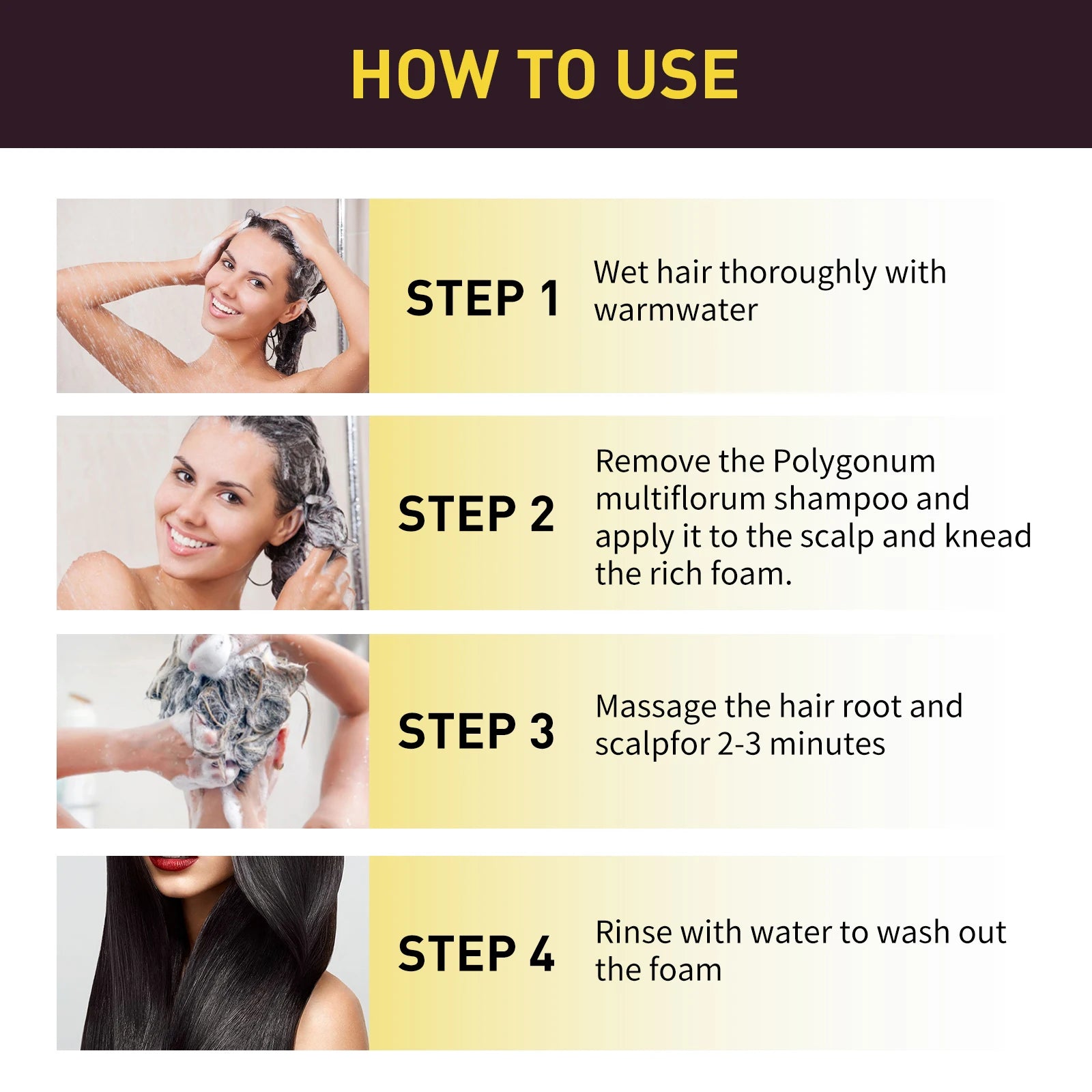 HOW TO USE

STEP 1 Wet hair thoroughly with warmwater

STEP 2 Remove the Polygonum multiflorum shampoo and apply it to the scalp and knead the rich foam.

STEP 3 Massage the hair root and scalpfor 2-3 minutes

STEP 4 Rinse with water to wash out the foam