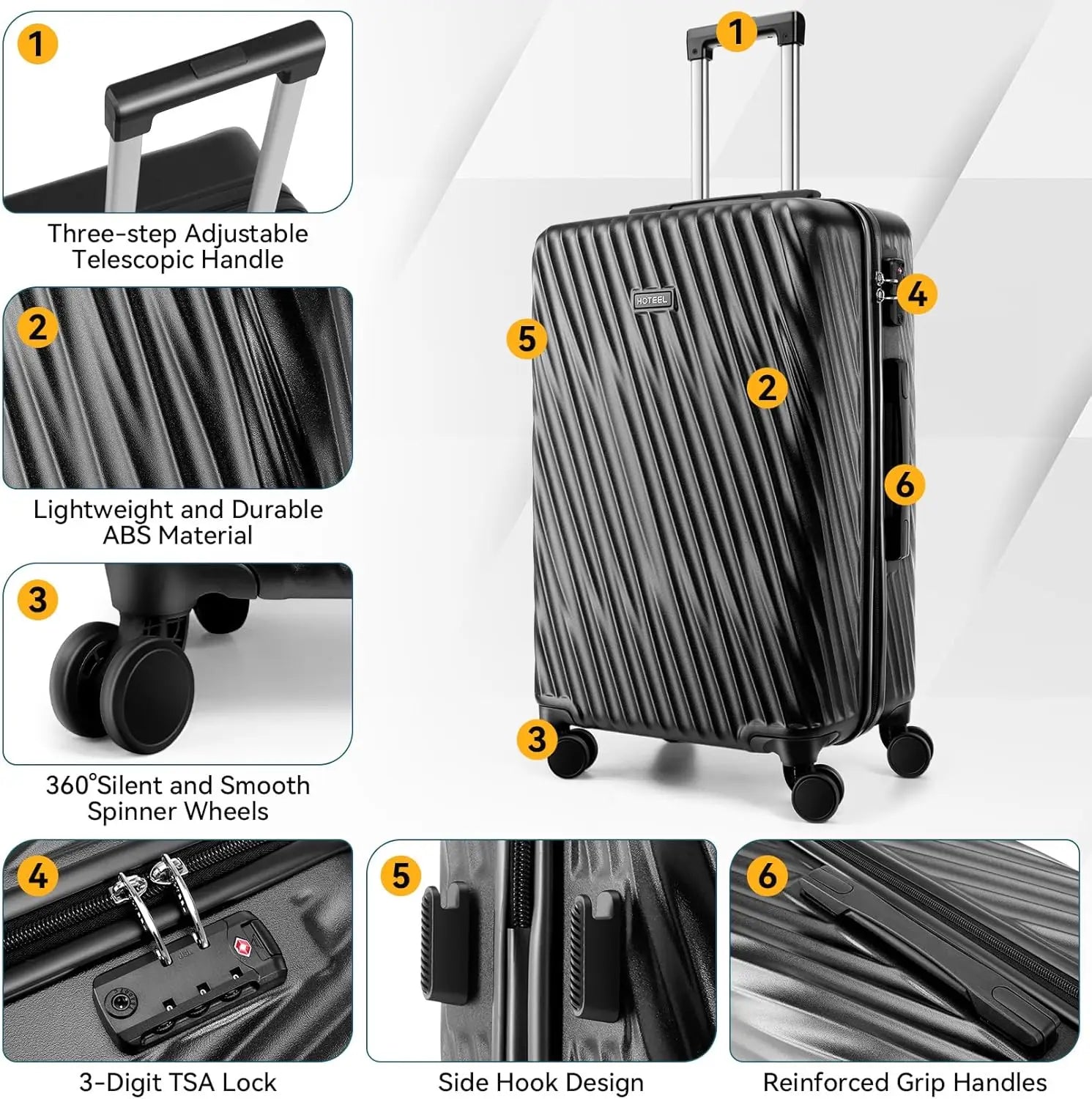 1

Three-step Adjustable Telescopic Handle

2

Lightweight and Durable ABS Material

3

360°Silent and Smooth Spinner Wheels

1

HOTEEL

4

5

2

6

3

4

3-Digit TSA Lock

5

Side Hook Design

6

Reinforced Grip Handles