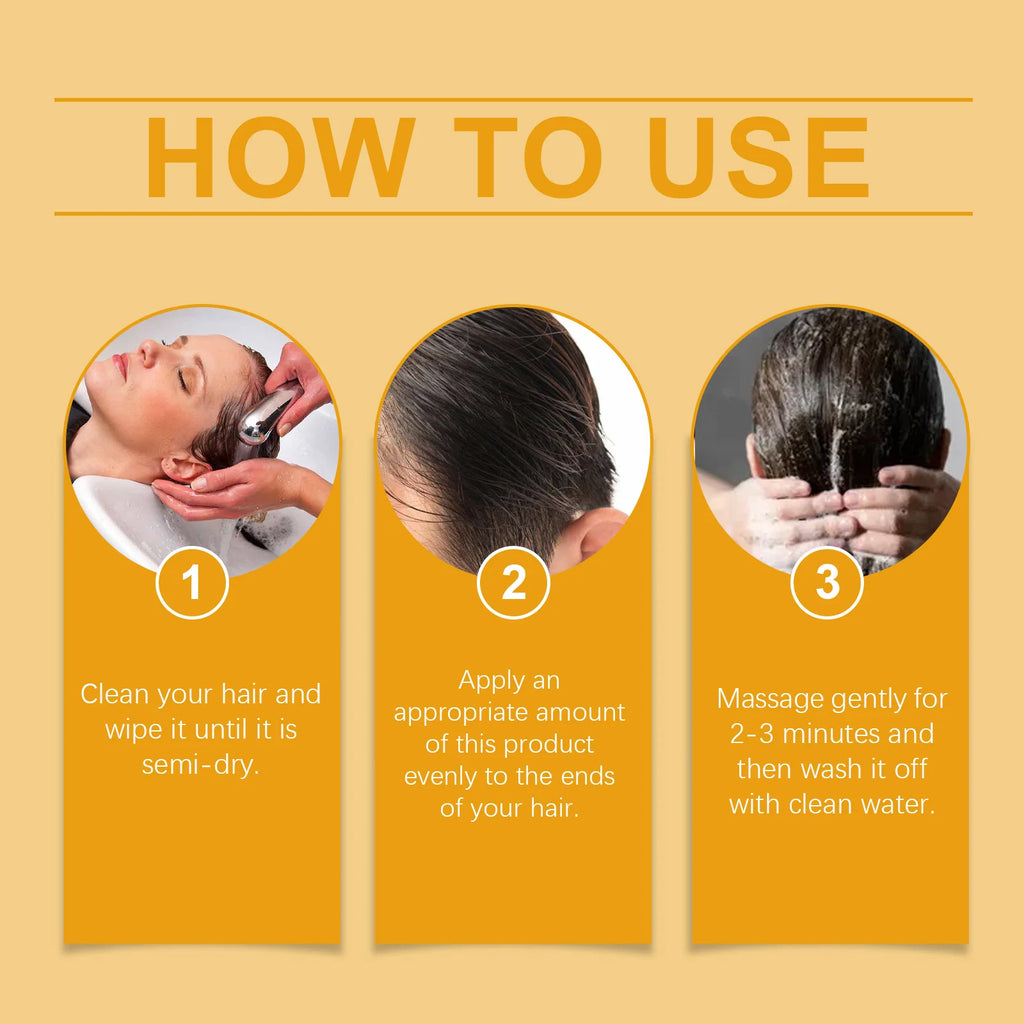 HOW TO USE

1

Clean your hair and wipe it until it is semi-dry.

2

Apply an appropriate amount of this product evenly to the ends of your hair.

3

Massage gently for 2-3 minutes and then wash it off with clean water.