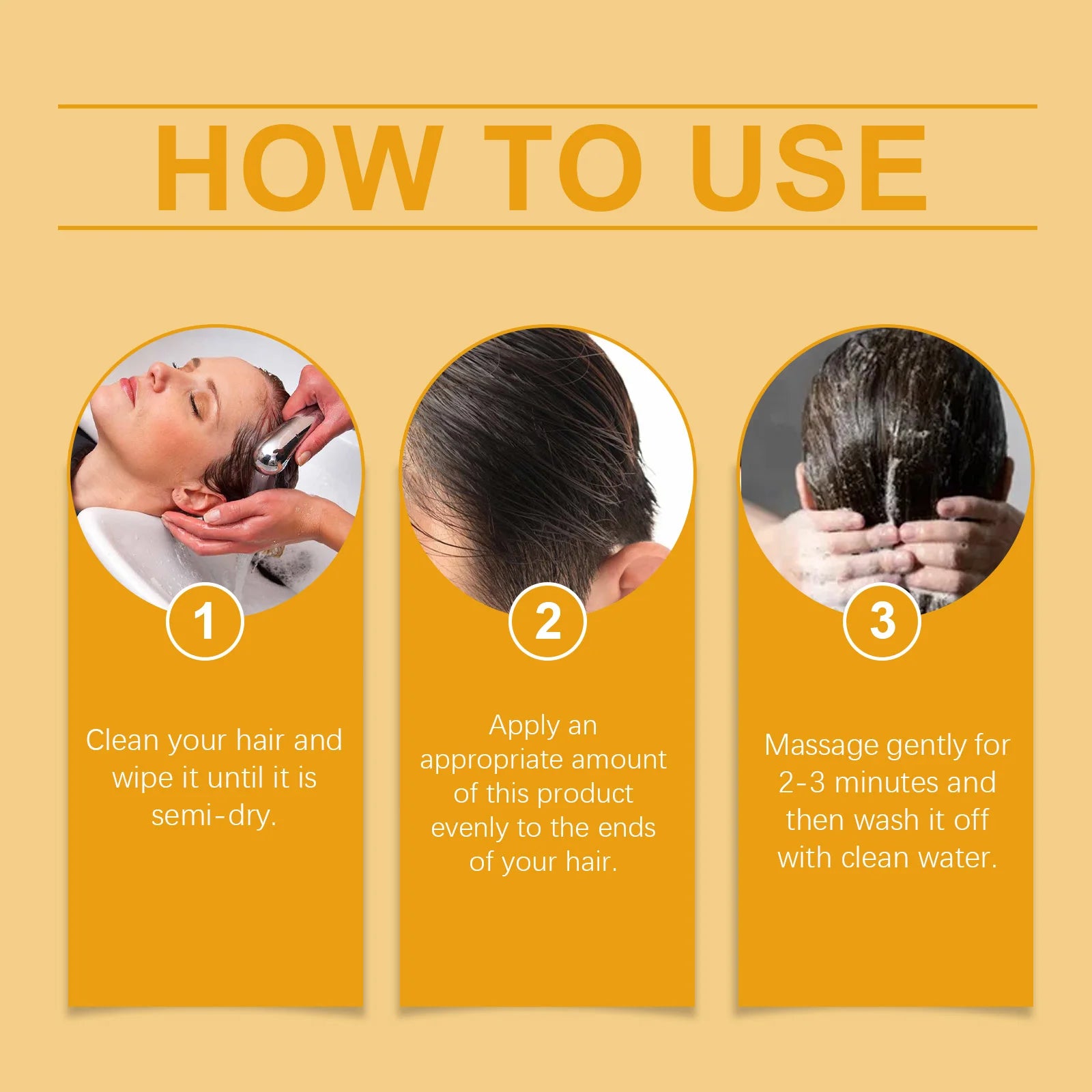 HOW TO USE

1

Clean your hair and wipe it until it is semi-dry.

2

Apply an appropriate amount of this product evenly to the ends of your hair.

3

Massage gently for 2-3 minutes and then wash it off with clean water.