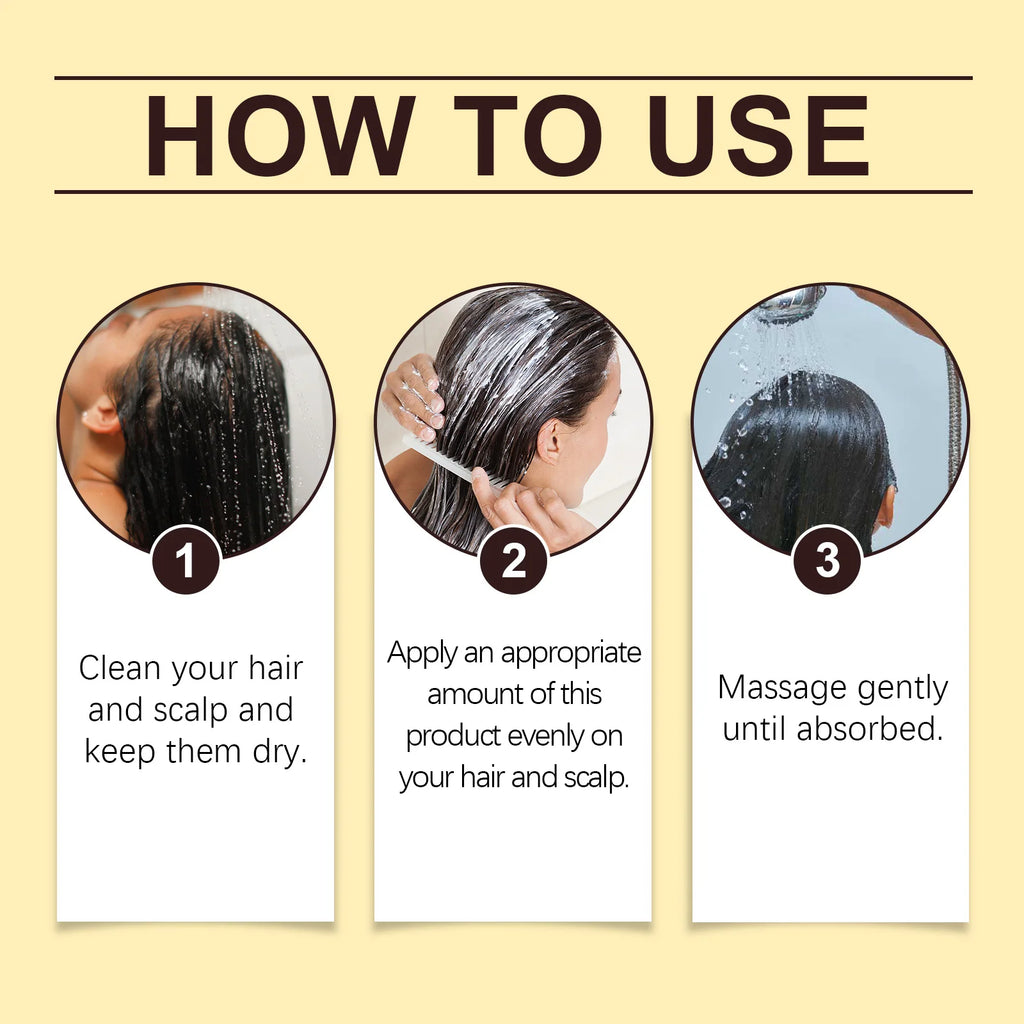 HOW TO USE

1

Clean your hair and scalp and keep them dry.

2

Apply an appropriate amount of this product evenly on your hair and scalp.

3

Massage gently until absorbed.