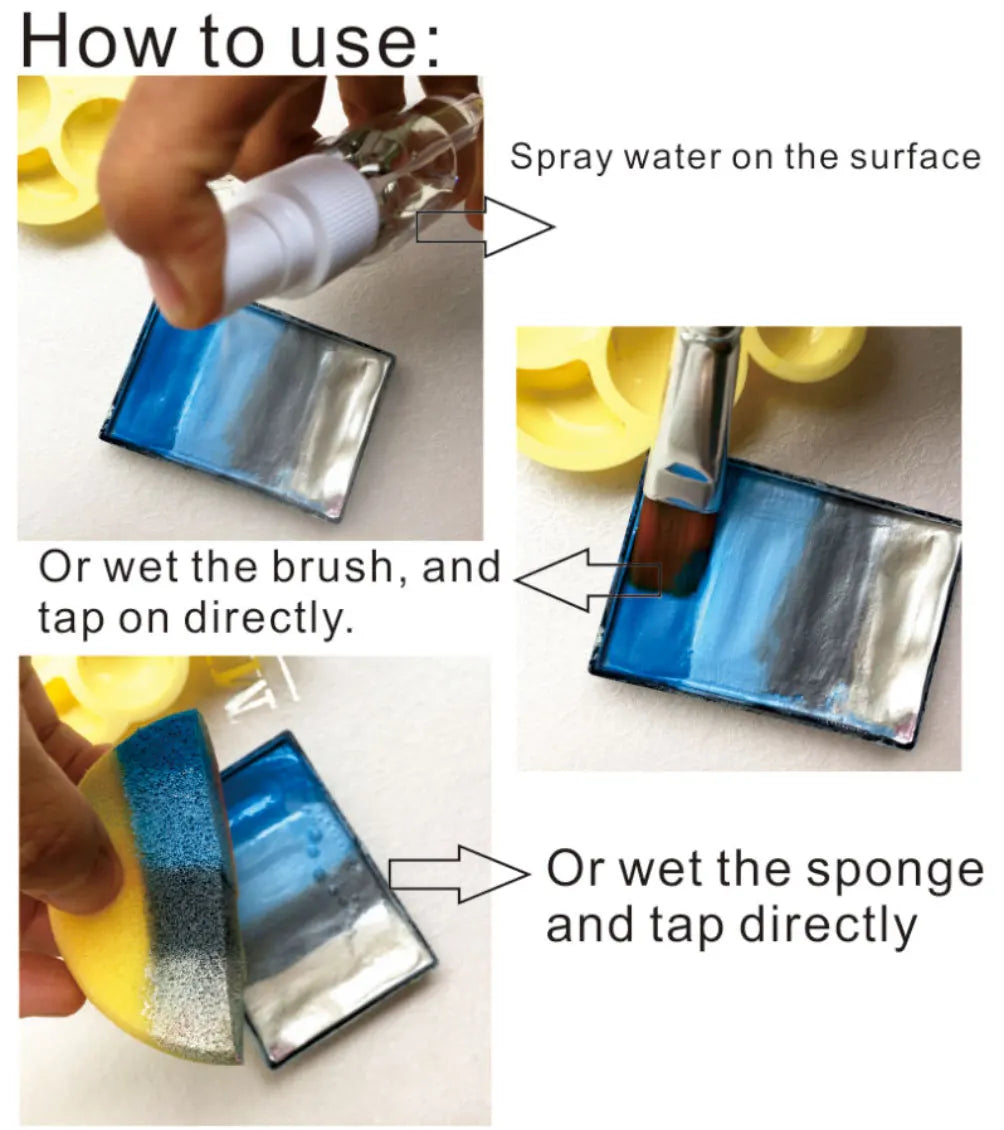 How to use:

Spray water on the surface

Or wet the brush, and tap on directly.

Or wet the sponge and tap directly