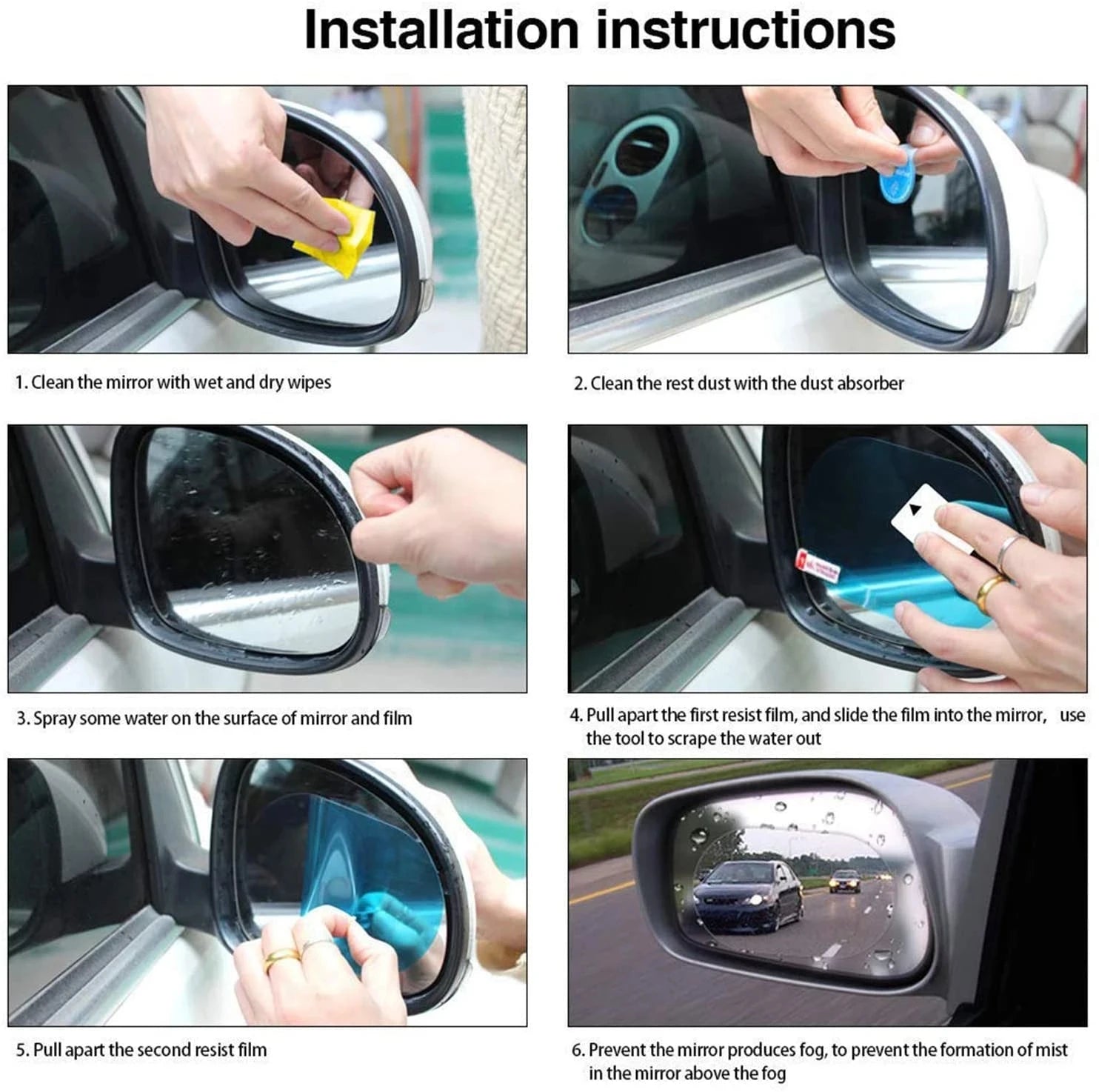 Installation instructions

1. Clean the mirror with wet and dry wipes

2. Clean the rest dust with the dust absorber

3. Spray some water on the surface of mirror and film

4. Pull apart the first resist film, and slide the film into the mirror, use the tool to scrape the water out

5. Pull apart the second resist film

6. Prevent the mirror produces fog, to prevent the formation of mist in the mirror above the fog