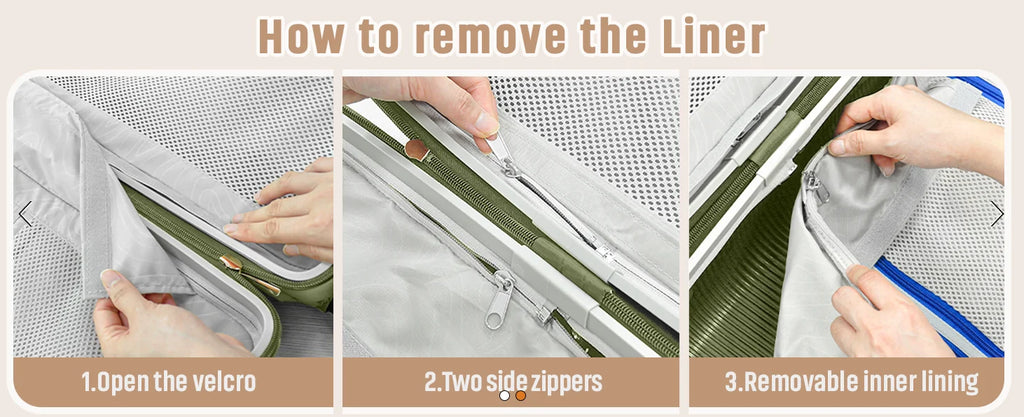 How to remove the Liner

1.Open the velcro

2.Two side zippers

3.Removable inner lining