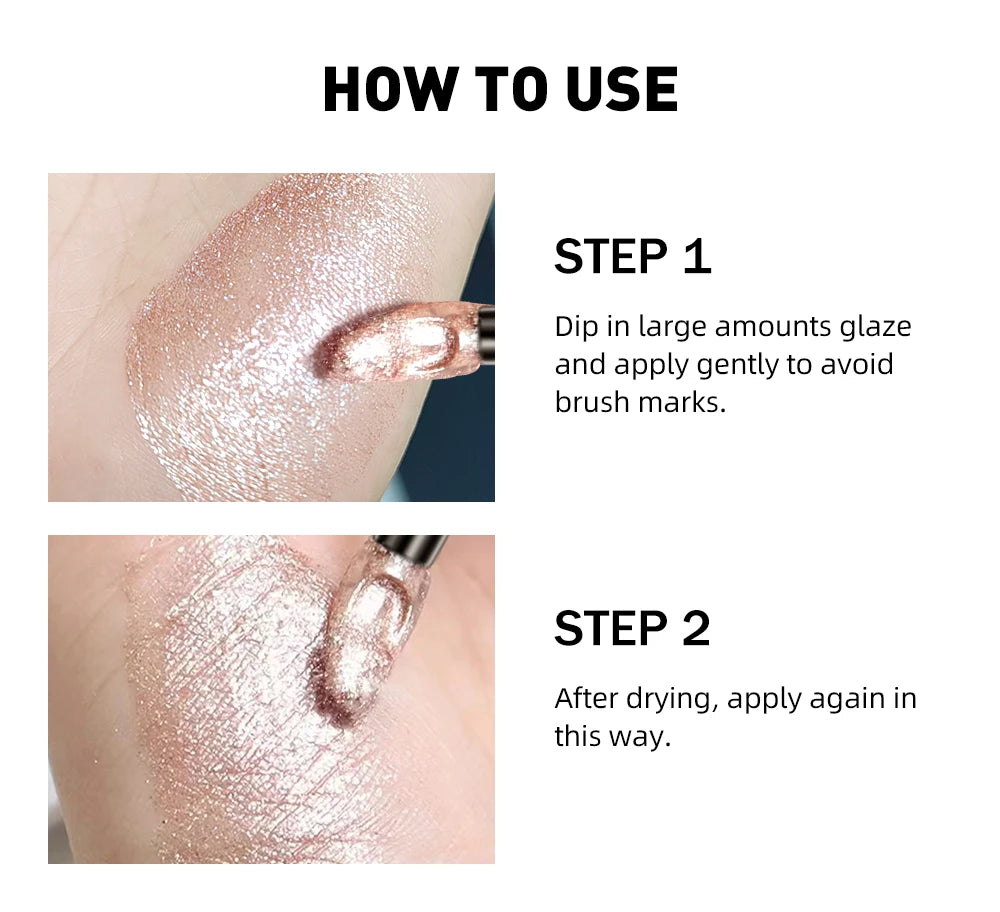 HOW TO USE

STEP 1

Dip in large amounts glaze and apply gently to avoid brush marks.

STEP 2

After drying, apply again in this way.