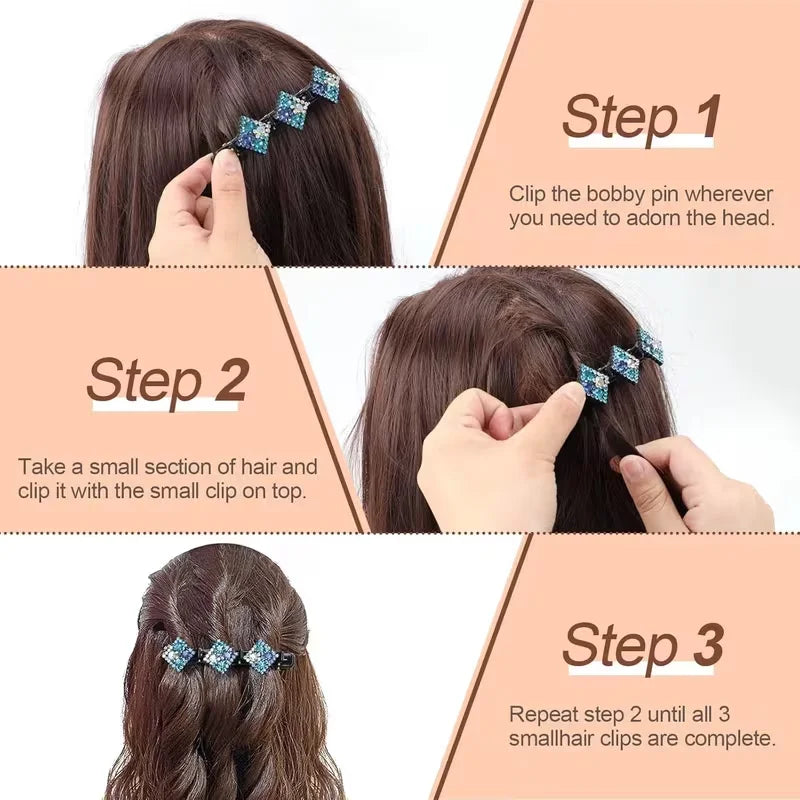 Step 1

Clip the bobby pin wherever you need to adorn the head.

Step 2

Take a small section of hair and clip it with the small clip on top.

Step 3

Repeat step 2 until all 3 smallhair clips are complete.