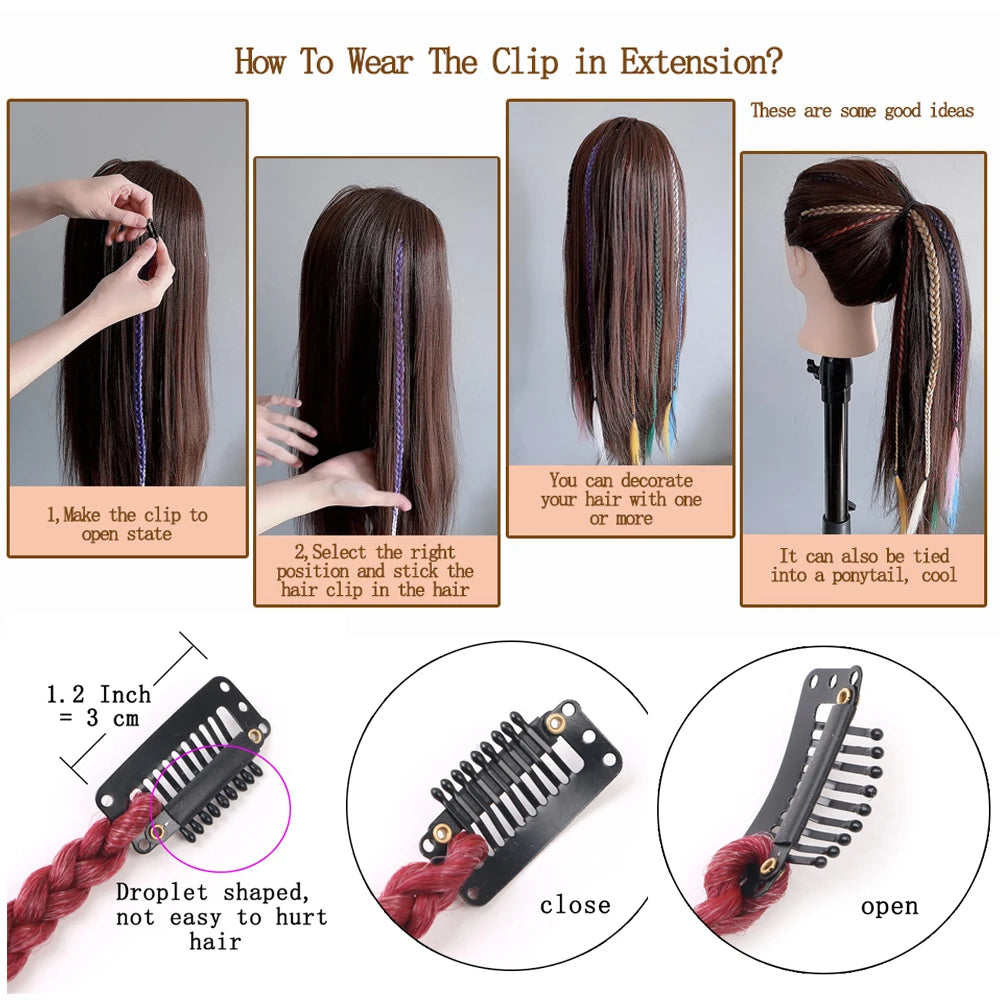 How To Wear The Clip in Extension?

These are some good ideas

1,Make the clip to open state

2,Select the right position and stick the hair clip in the hair

You can decorate your hair with one or more

It can also be tied into a ponytail, cool

1.2 Inch = 3 cm

Droplet shaped, not easy to hurt hair

close

open