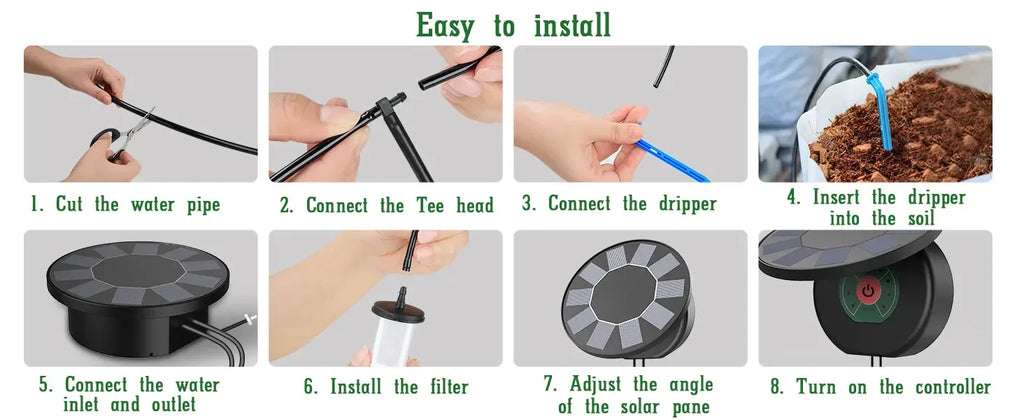 Easy to install

1. Cut the water pipe

2. Connect the Tee head

3. Connect the dripper

4. Insert the dripper into the soil

5. Connect the water inlet and outlet

6. Install the filter

7. Adjust the angle of the solar pane

8. Turn on the controller