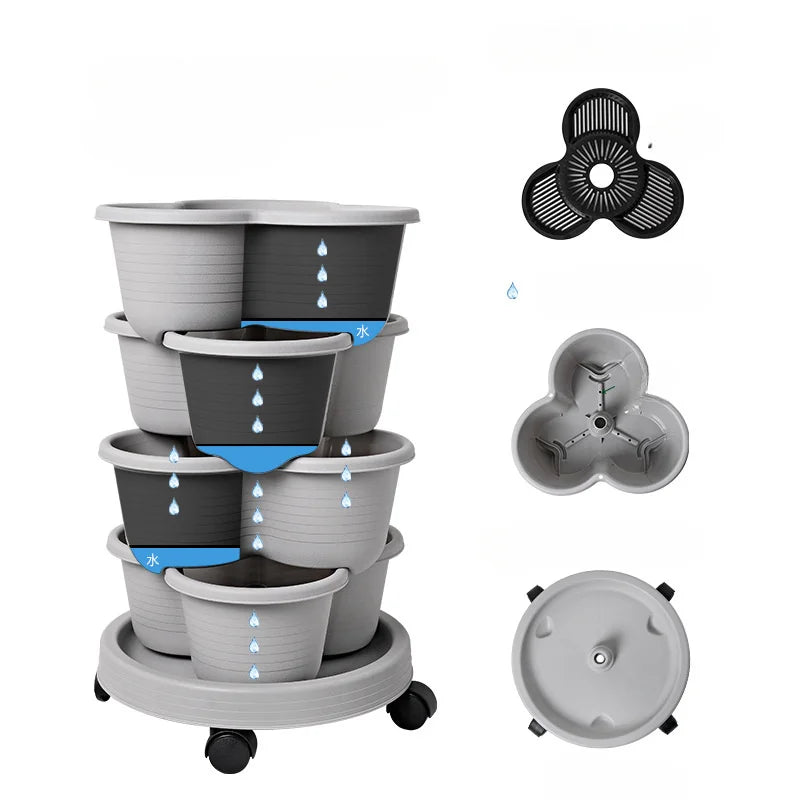 水

水