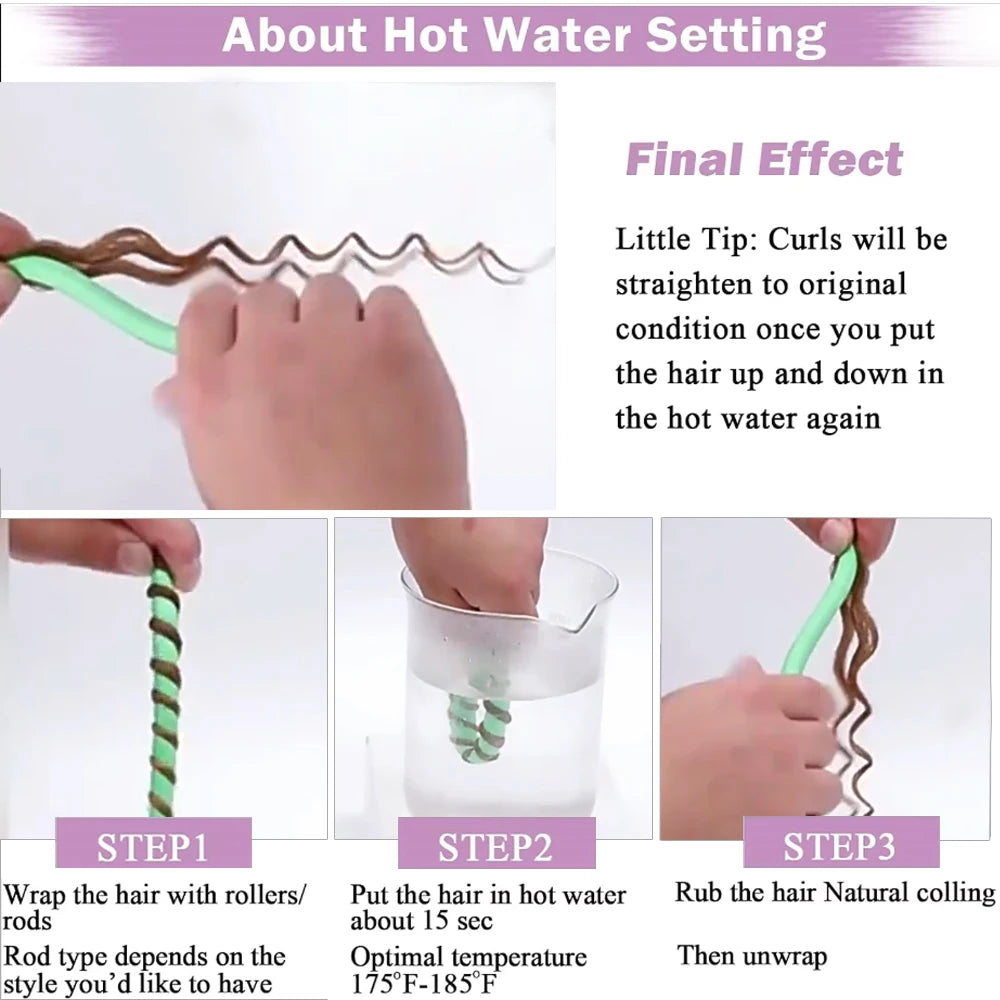 About Hot Water Setting

Final Effect

Little Tip: Curls will be straighten to original condition once you put the hair up and down in the hot water again

STEP1

Wrap the hair with rollers/ rods

Rod type depends on the style you'd like to have

STEP2

Put the hair in hot water about 15 sec

Optimal temperature 175°F-185°F

STEP3

Rub the hair Natural colling

Then unwrap