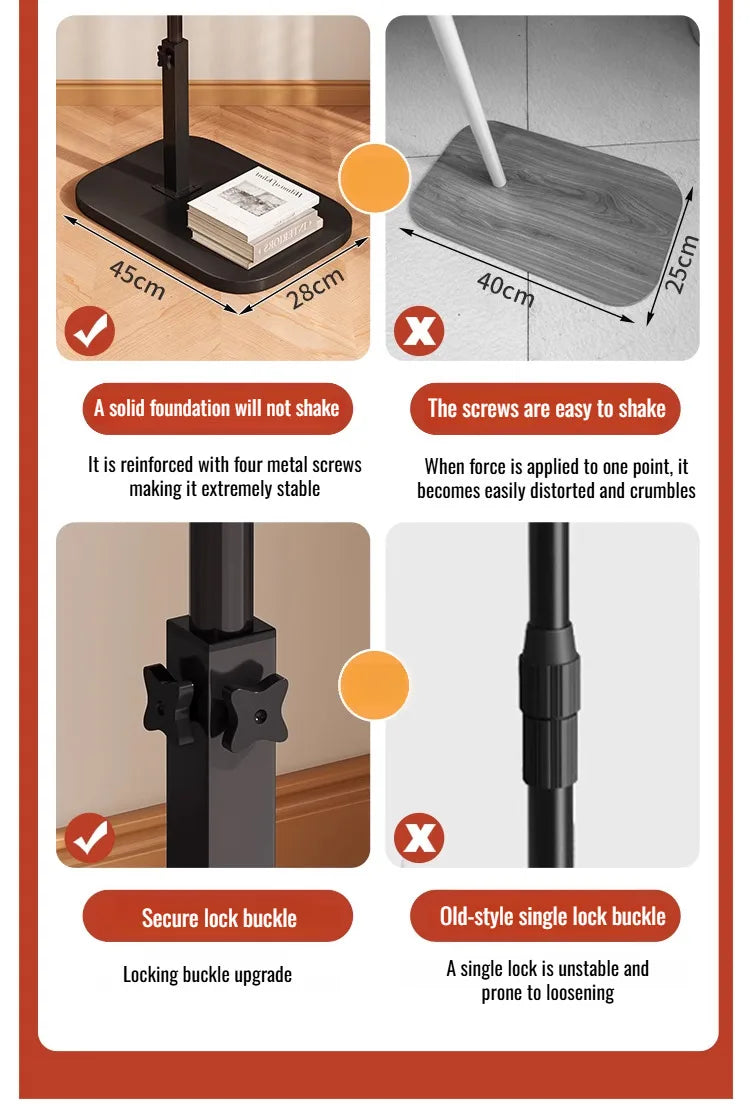 45cm

28cm

40cm

25cm

A solid foundation will not shake

It is reinforced with four metal screws making it extremely stable

The screws are easy to shake

When force is applied to one point, it becomes easily distorted and crumbles

Secure lock buckle

Locking buckle upgrade

Old-style single lock buckle

A single lock is unstable and prone to loosening