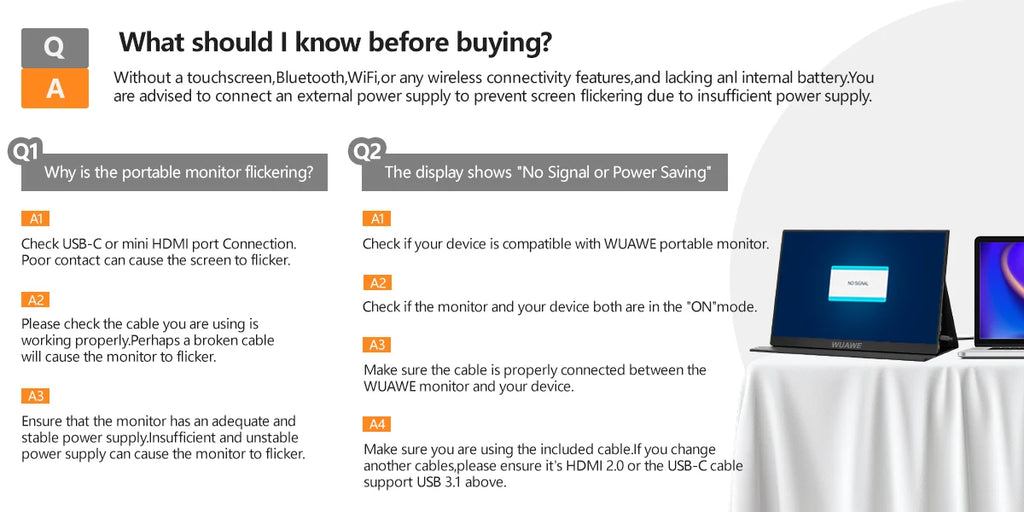 Q

A

What should I know before buying?

Without a touchscreen,Bluetooth,WiFi,or any wireless connectivity features,and lacking anl internal battery.You are advised to connect an external power supply to prevent screen flickering due to insufficient power supply.

Q1

Why is the portable monitor flickering?

A1

Check USB-C or mini HDMI port Connection. Poor contact can cause the screen to flicker.

A2

Please check the cable you are using is working properly.Perhaps a broken cable will cause the monitor to flicker.

A3

Ensure that the monitor has an adequate and stable power supply.Insufficient and unstable power supply can cause the monitor to flicker.

Q2

The display shows "No Signal or Power Saving"

A1

Check if your device is compatible with WUAWE portable monitor.

A2

Check if the monitor and your device both are in the "ON"mode.

A3

Make sure the cable is properly connected between the WUAWE monitor and your device.

A4

Make sure you are using the included cable.If you change another cables,please ensure it's HDMI 2.0 or the USB-C cable support USB 3.1 above.

NO SIGNAL

WUAWE