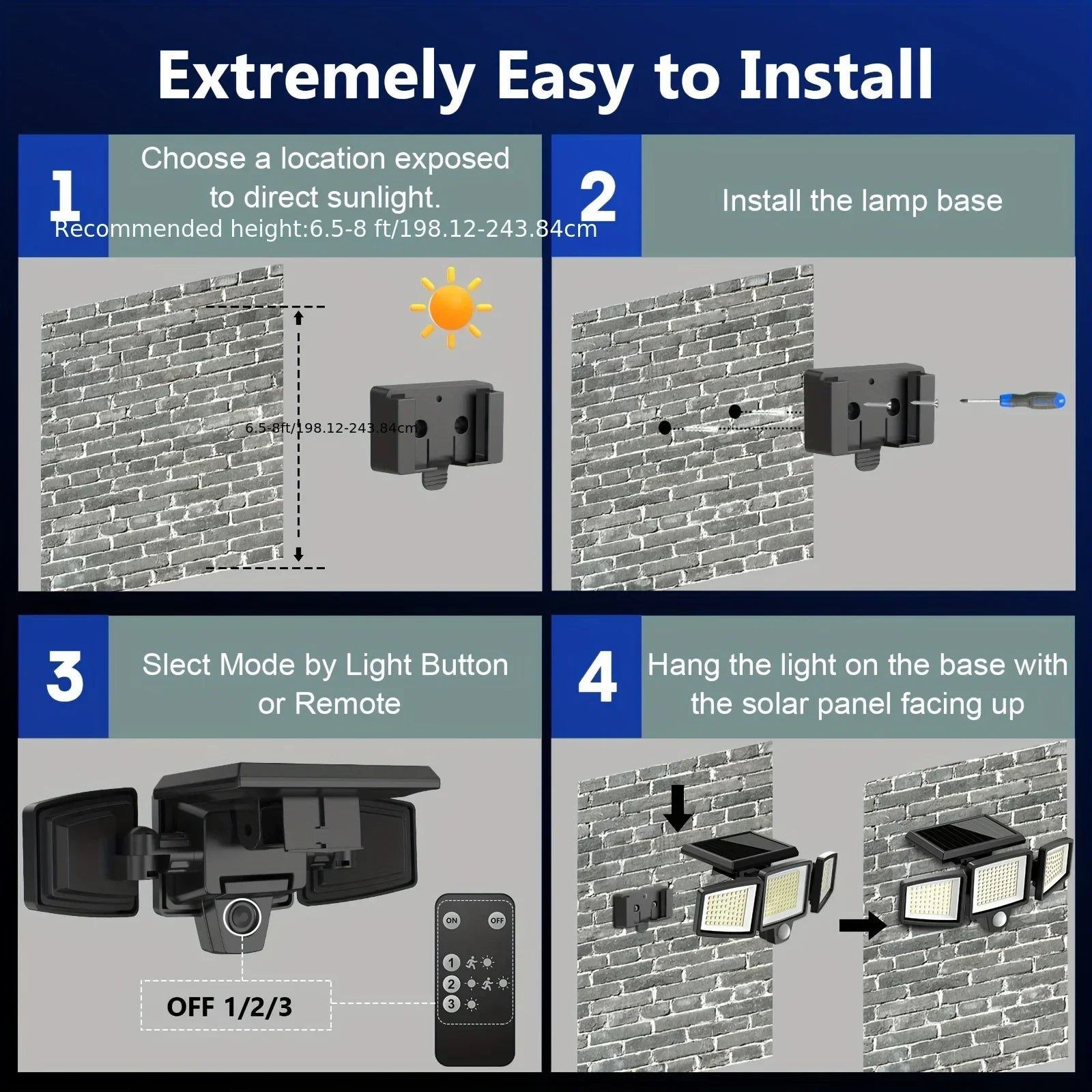 Extremely Easy to Install

1

Choose a location exposed to direct sunlight.

Recommended height:6.5-8 ft/198.12-243.84cm

6.5-8ft/198.12-243.84cm

2

Install the lamp base

3

Slect Mode by Light Button or Remote

OFF 1/2/3

ON OFF

1

2

3

4

Hang the light on the base with the solar panel facing up