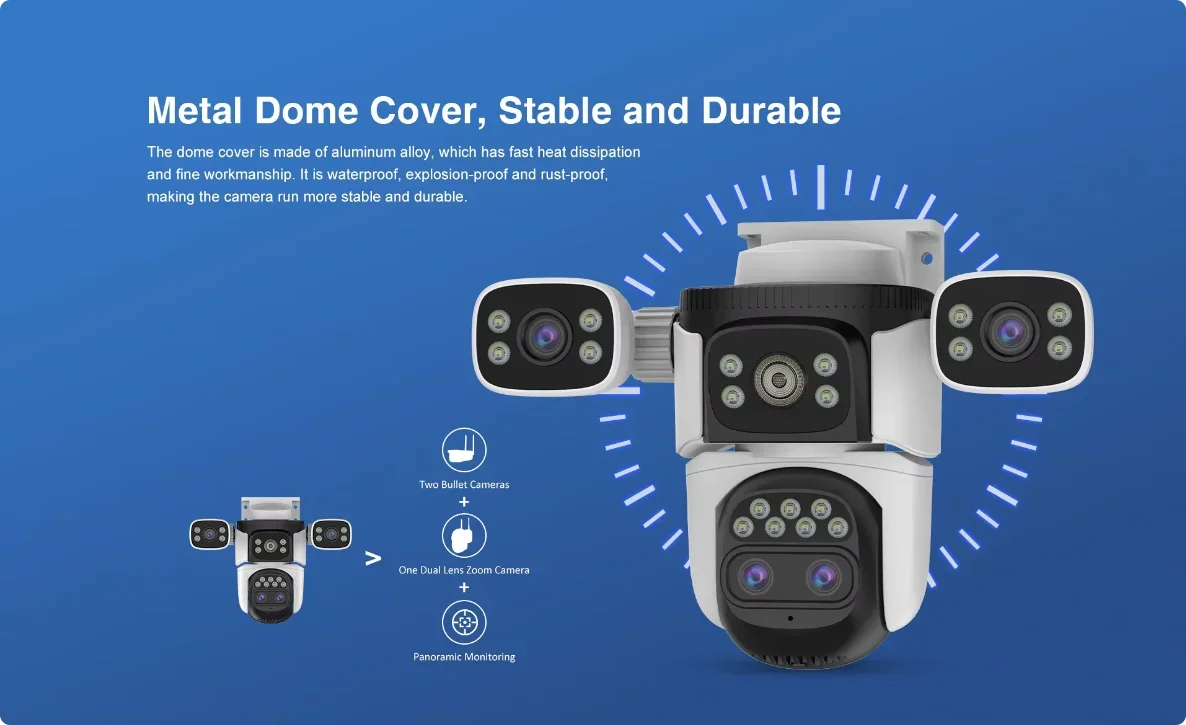 Metal Dome Cover, Stable and Durable

The dome cover is made of aluminum alloy, which has fast heat dissipation and fine workmanship. It is waterproof, explosion-proof and rust-proof, making the camera run more stable and durable.

>

Two Bullet Cameras
+
One Dual Lens Zoom Camera
+
Panoramic Monitoring