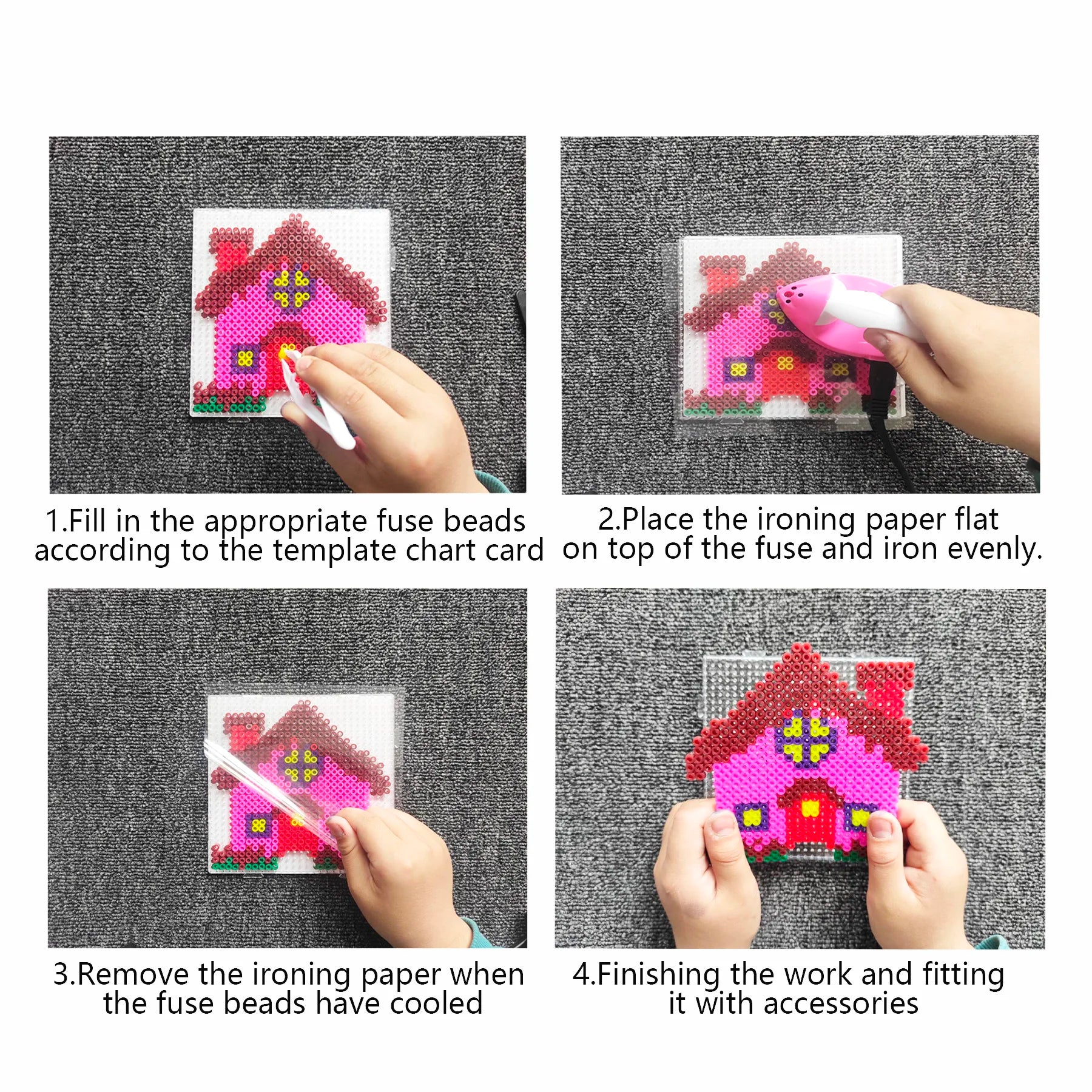 1.Fill in the appropriate fuse beads according to the template chart card

2.Place the ironing paper flat on top of the fuse and iron evenly.

3.Remove the ironing paper when the fuse beads have cooled

4.Finishing the work and fitting it with accessories