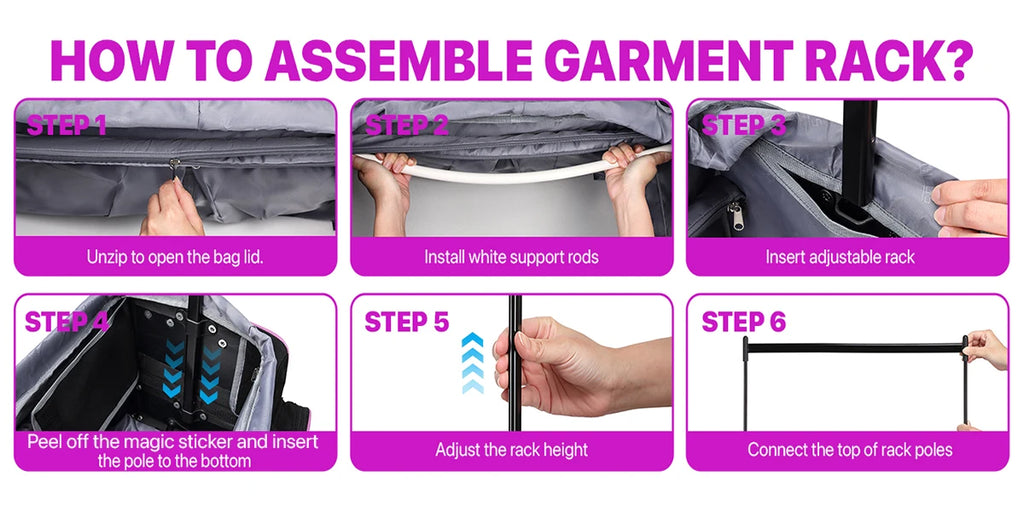 HOW TO ASSEMBLE GARMENT RACK?

STEP 1
Unzip to open the bag lid.

STEP 2
Install white support rods

STEP 3
Insert adjustable rack

STEP 4
Peel off the magic sticker and insert the pole to the bottom

STEP 5
Adjust the rack height

STEP 6
Connect the top of rack poles