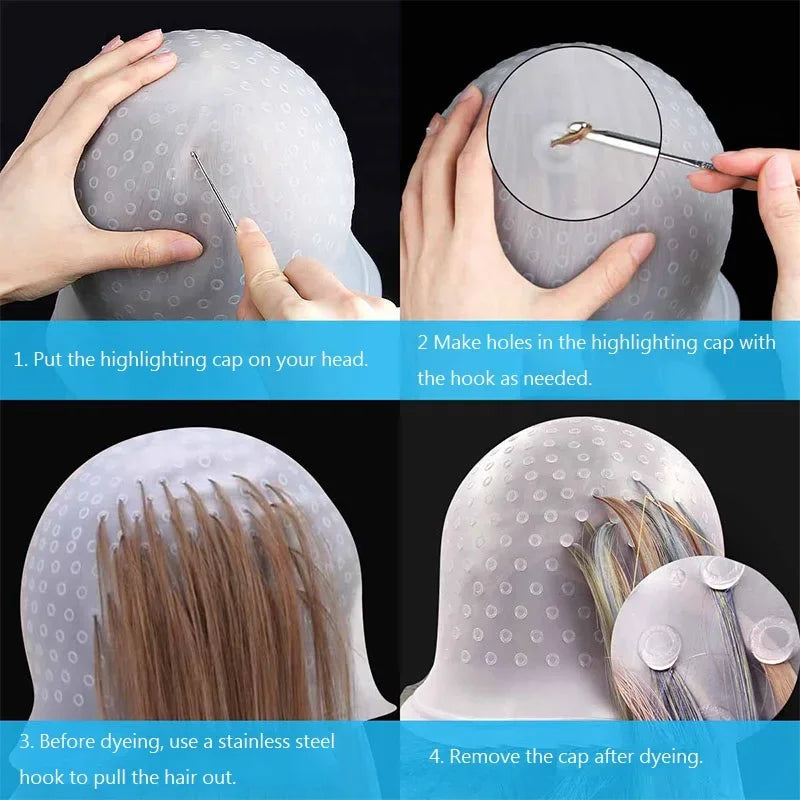 1. Put the highlighting cap on your head.

2 Make holes in the highlighting cap with the hook as needed.

3. Before dyeing, use a stainless steel hook to pull the hair out.

4. Remove the cap after dyeing.