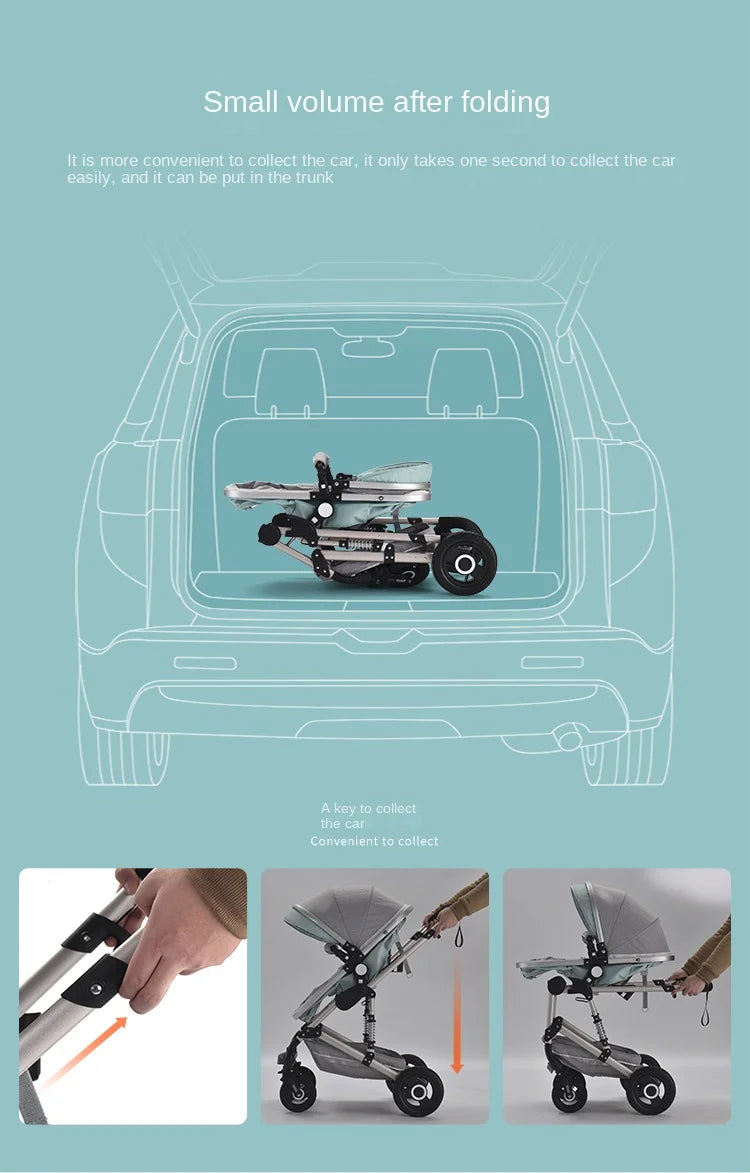 Small volume after folding

It is more convenient to collect the car, it only takes one second to collect the car easily, and it can be put in the trunk

A key to collect the car
Convenient to collect