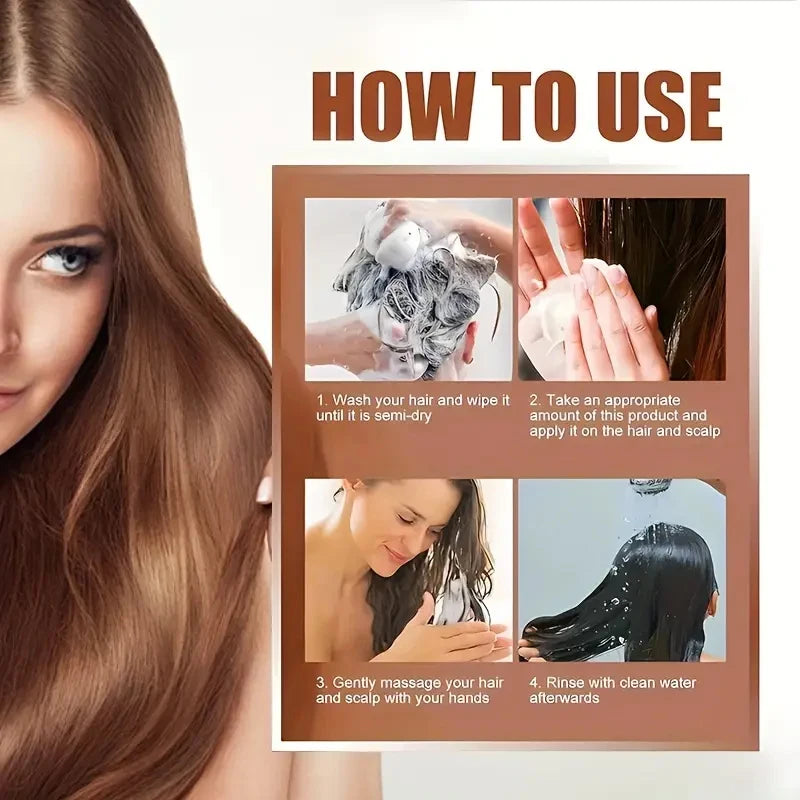 HOW TO USE

1. Wash your hair and wipe it until it is semi-dry

2. Take an appropriate amount of this product and apply it on the hair and scalp

3. Gently massage your hair and scalp with your hands

4. Rinse with clean water afterwards