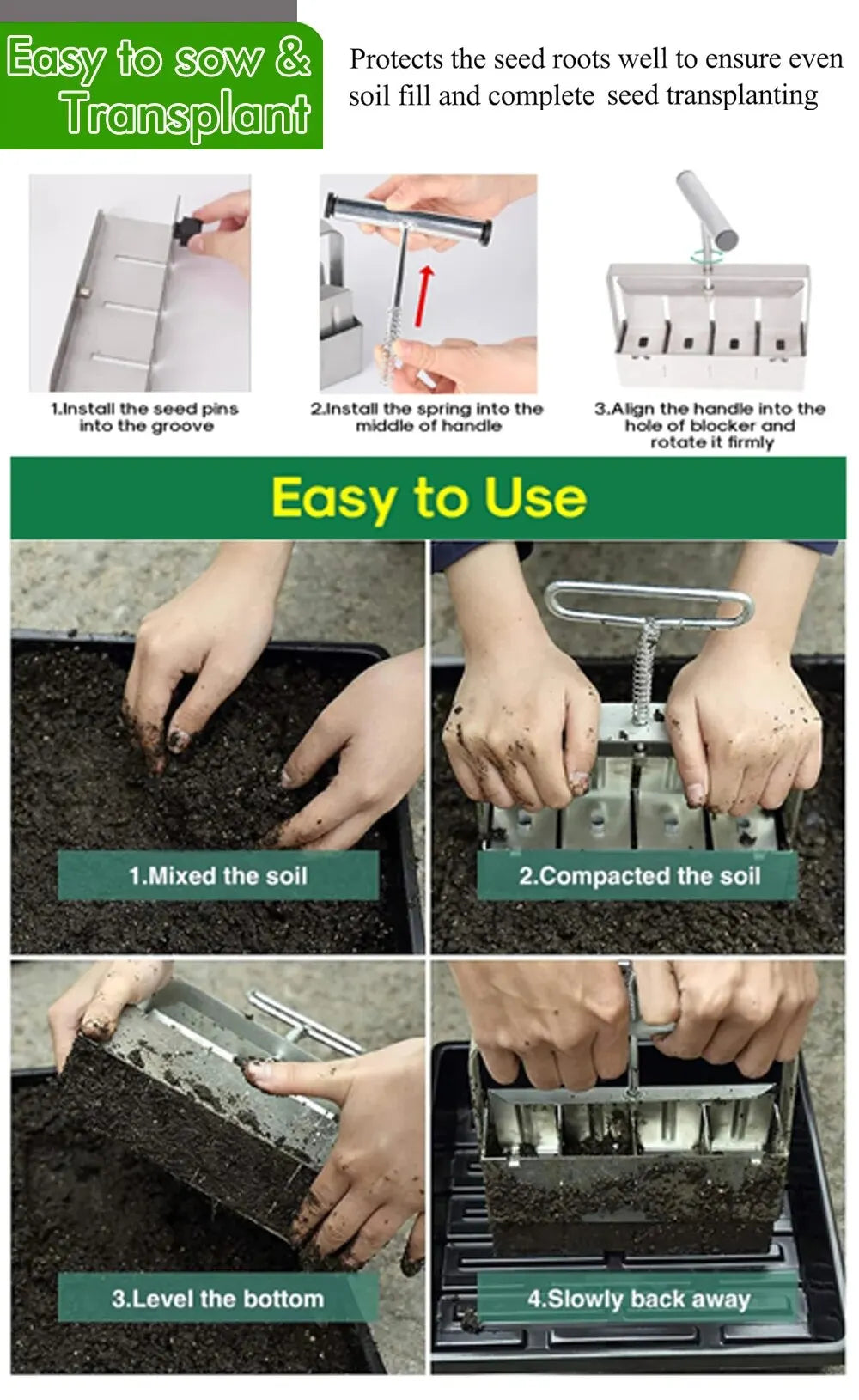 Easy to sow & Transplant

Protects the seed roots well to ensure even soil fill and complete seed transplanting

1.Install the seed pins into the groove

2.Install the spring into the middle of handle

3.Align the handle into the hole of blocker and rotate it firmly

Easy to Use

1.Mixed the soil

2.Compacted the soil

3.Level the bottom

4.Slowly back away