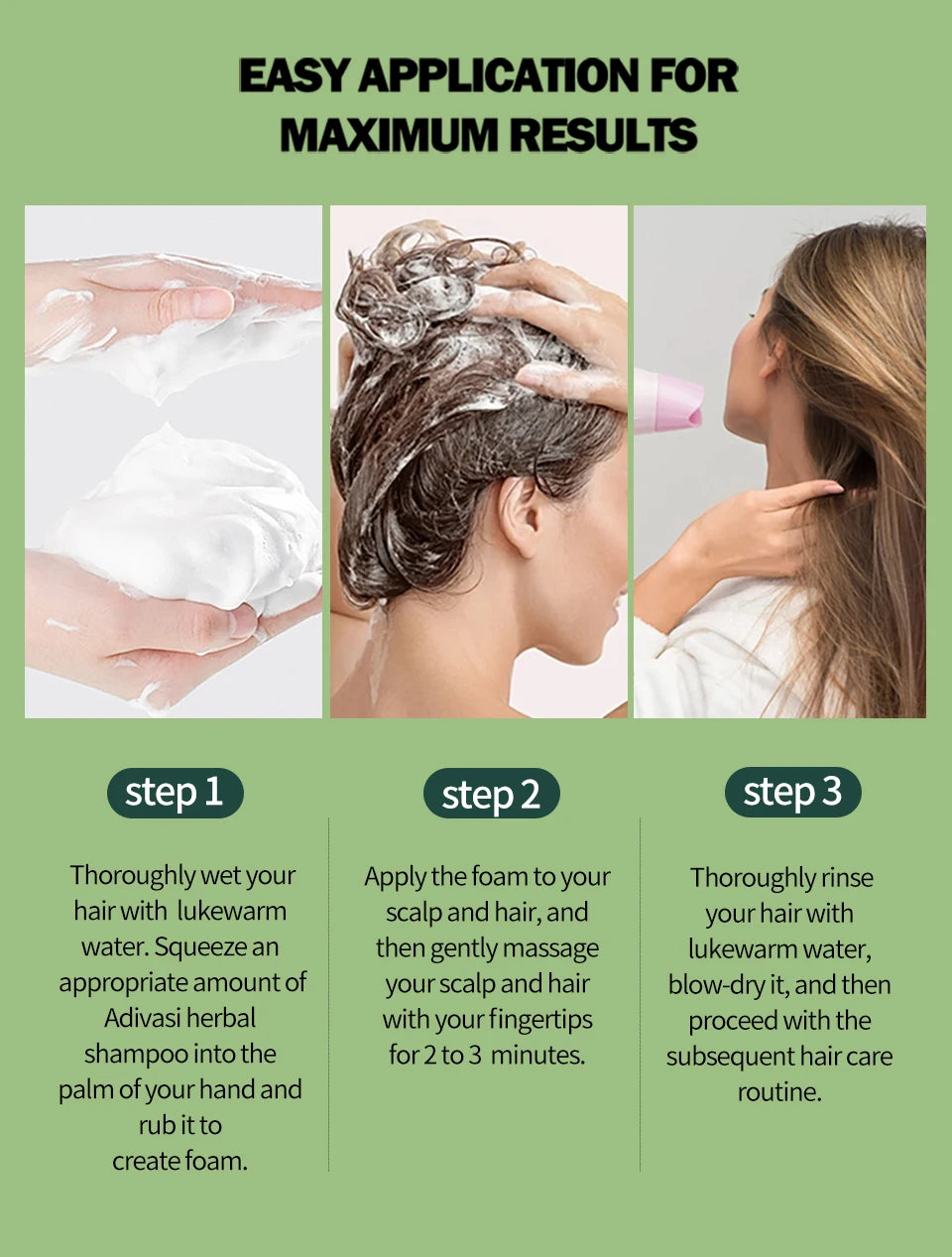 EASY APPLICATION FOR MAXIMUM RESULTS

step 1

Thoroughly wet your hair with lukewarm water. Squeeze an appropriate amount of Adivasi herbal shampoo into the palm of your hand and rub it to create foam.

step 2

Apply the foam to your scalp and hair, and then gently massage your scalp and hair with your fingertips for 2 to 3 minutes.

step 3

Thoroughly rinse your hair with lukewarm water, blow-dry it, and then proceed with the subsequent hair care routine.