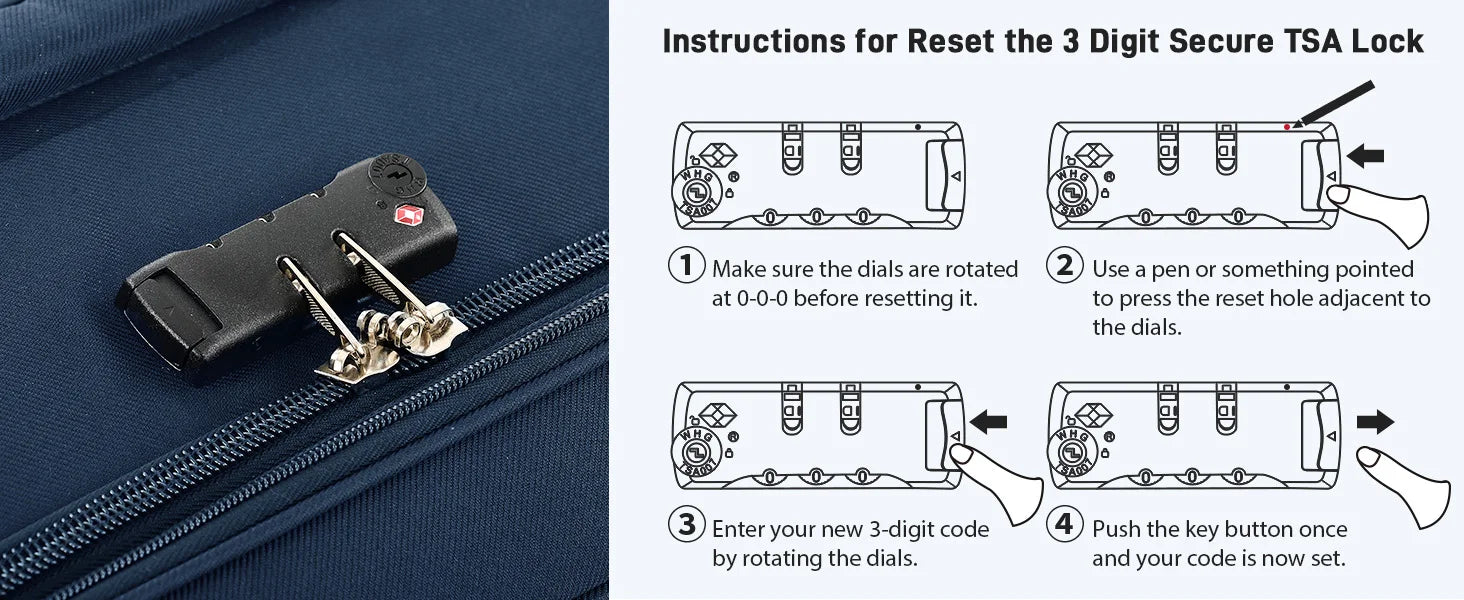 Instructions for Reset the 3 Digit Secure TSA Lock

WHG TSA007 ® 0 0 0

1 Make sure the dials are rotated at 0-0-0 before resetting it.

WHG TSA007 ® 0 0 0

2 Use a pen or something pointed to press the reset hole adjacent to the dials.

WHG TSA007 ® 0 0 0

3 Enter your new 3-digit code by rotating the dials.

WHG TSA007 ® 0 0 0

4 Push the key button once and your code is now set.