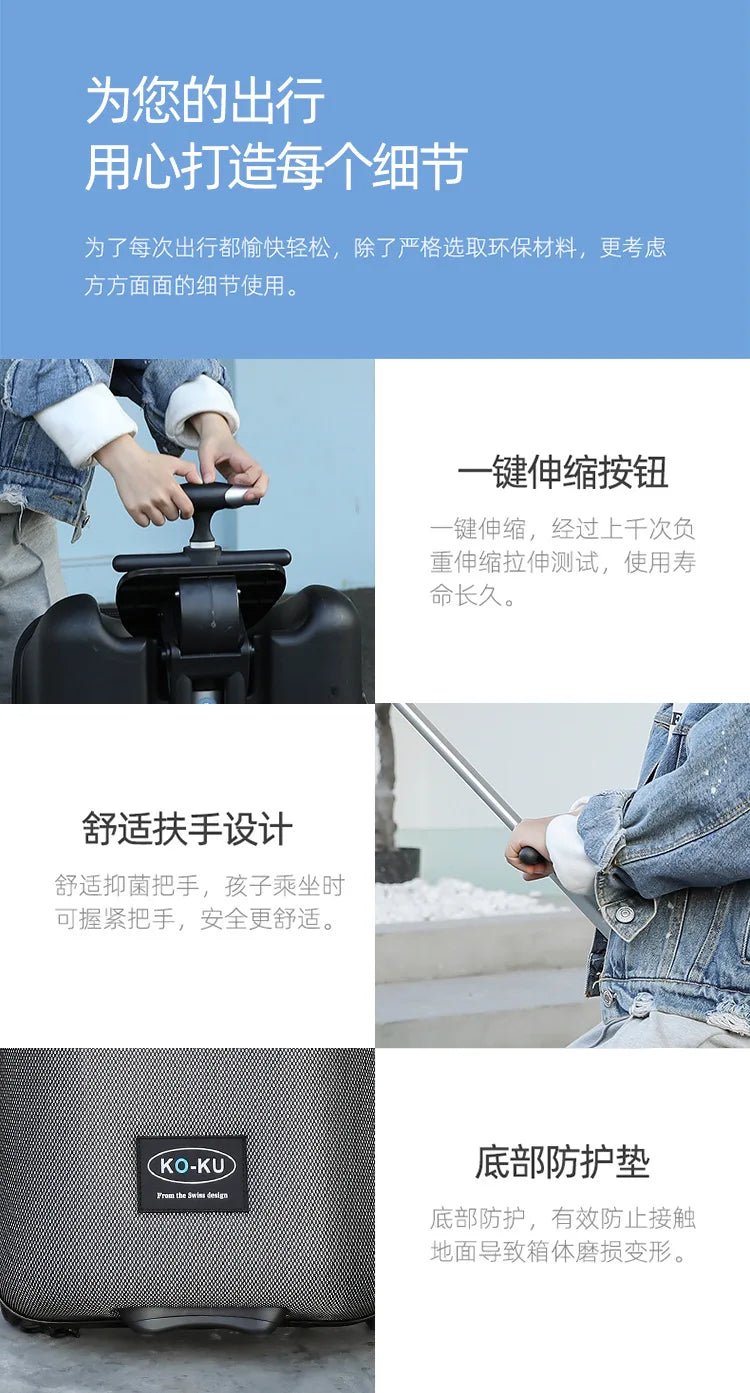 为您的出行
用心打造每个细节

为了每次出行都愉快轻松，除了严格选取环保材料，更考虑方方面面的细节使用。

一键伸缩按钮

一键伸缩，经过上千次负重伸缩拉伸测试，使用寿命长久。

舒适扶手设计

舒适抑菌把手，孩子乘坐时可握紧把手，安全更舒适。

KO-KU
From the Swiss design

底部防护垫

底部防护，有效防止接触地面导致箱体磨损变形。