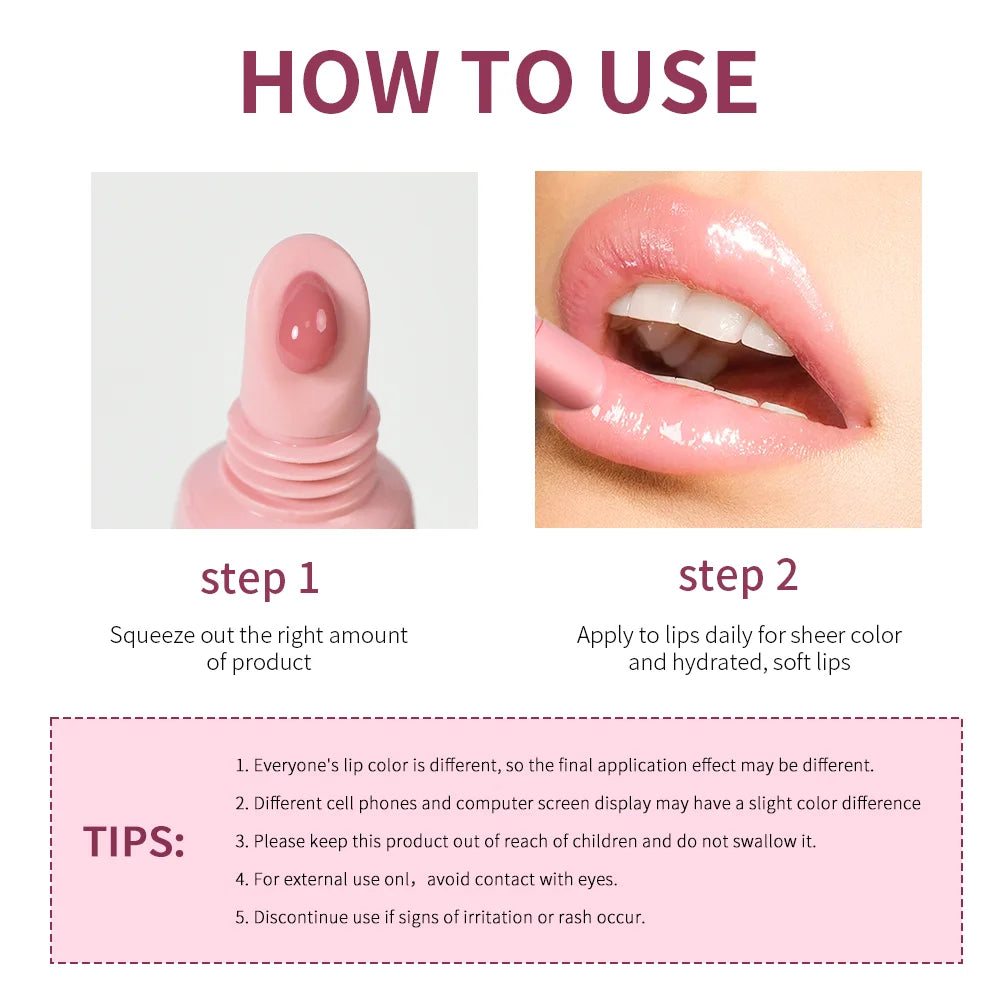 HOW TO USE

step 1

Squeeze out the right amount of product

step 2

Apply to lips daily for sheer color and hydrated, soft lips

TIPS:

1. Everyone's lip color is different, so the final application effect may be different.
2. Different cell phones and computer screen display may have a slight color difference
3. Please keep this product out of reach of children and do not swallow it.
4. For external use onl，avoid contact with eyes.
5. Discontinue use if signs of irritation or rash occur.