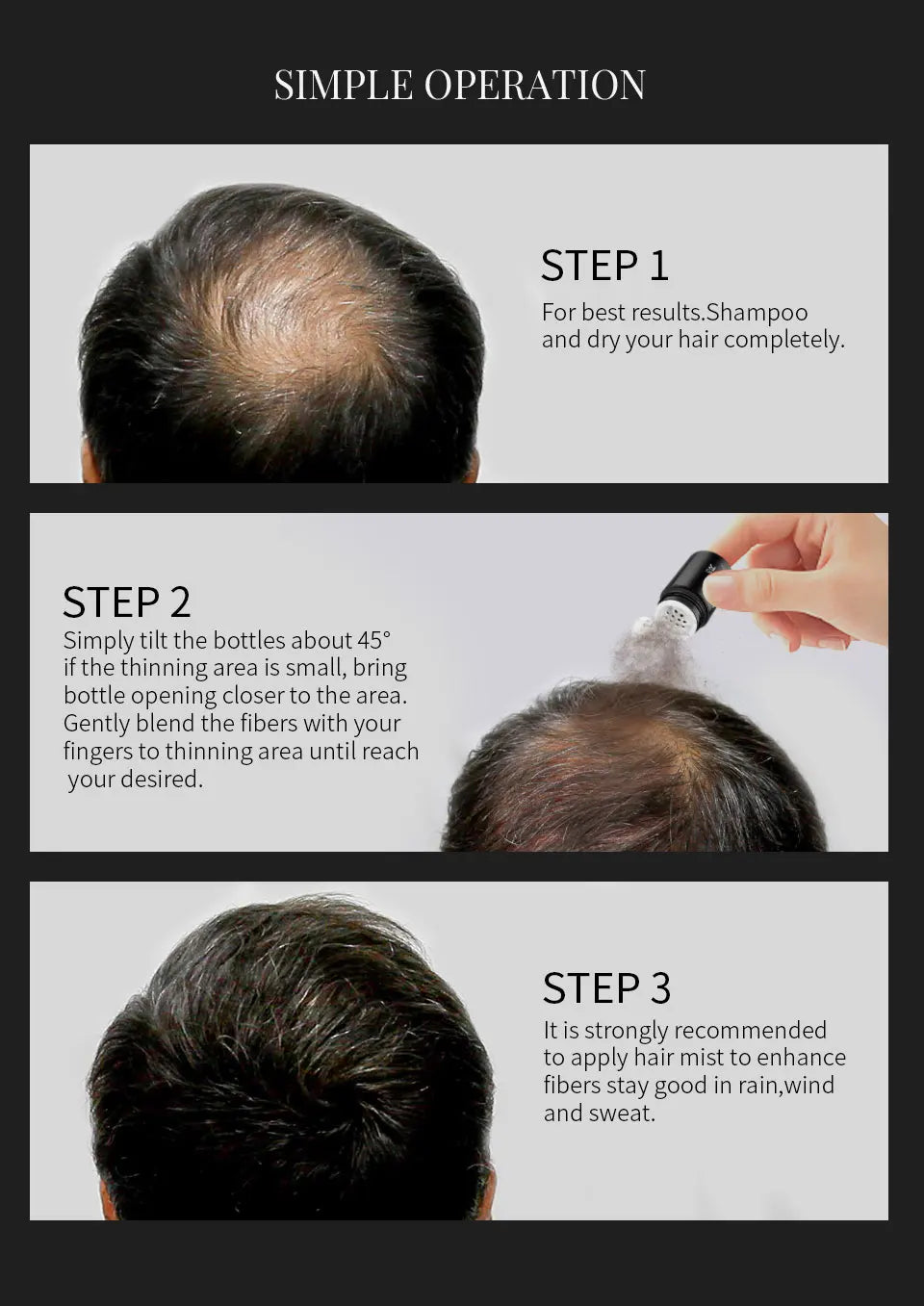 SIMPLE OPERATION

STEP 1
For best results.Shampoo and dry your hair completely.

STEP 2
Simply tilt the bottles about 45° if the thinning area is small, bring bottle opening closer to the area. Gently blend the fibers with your fingers to thinning area until reach your desired.

STEP 3
It is strongly recommended to apply hair mist to enhance fibers stay good in rain,wind and sweat.