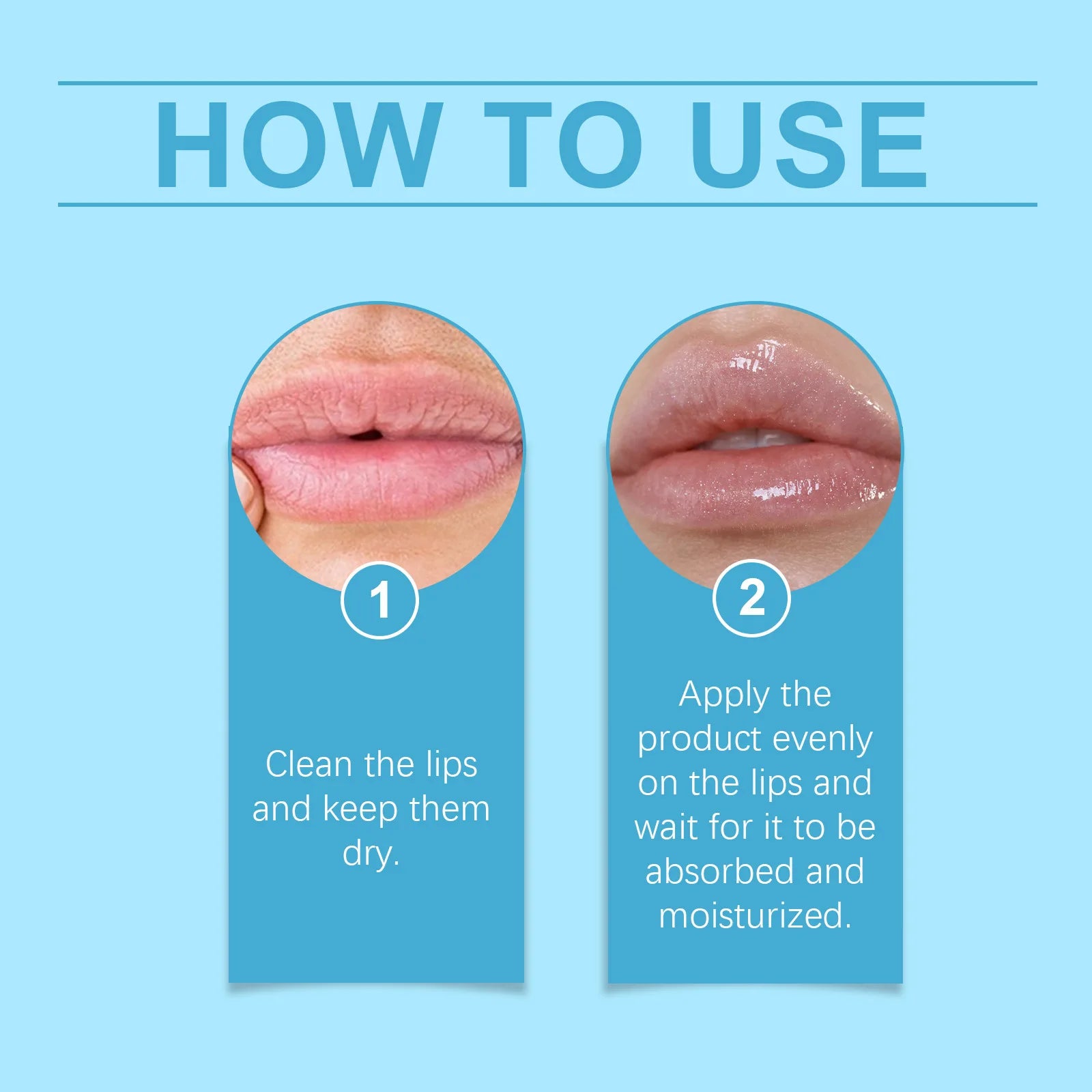 HOW TO USE

1

Clean the lips and keep them dry.

2

Apply the product evenly on the lips and wait for it to be absorbed and moisturized.