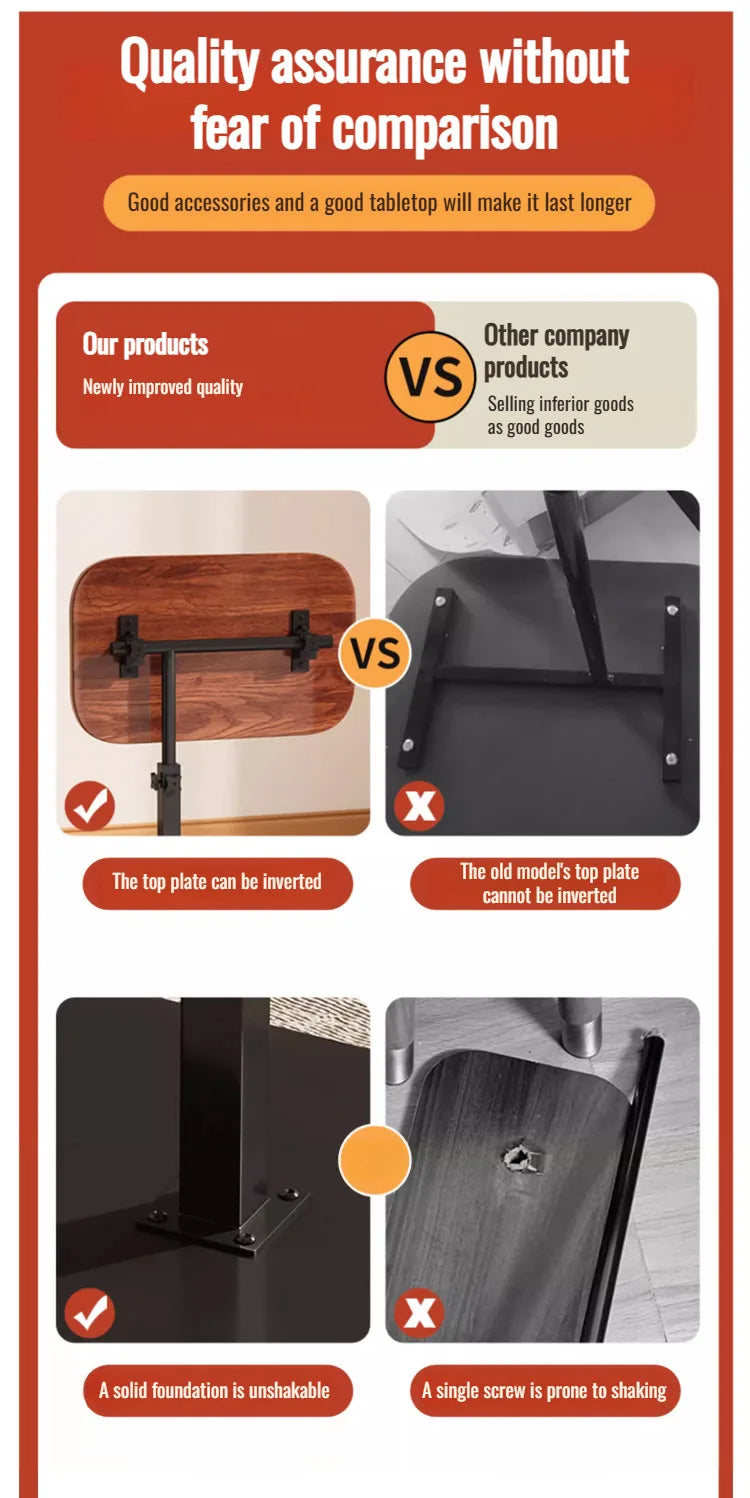 Quality assurance without fear of comparison

Good accessories and a good tabletop will make it last longer

Our products

Newly improved quality

VS

Other company products

Selling inferior goods as good goods

VS

The top plate can be inverted

The old model's top plate cannot be inverted

A solid foundation is unshakable

A single screw is prone to shaking