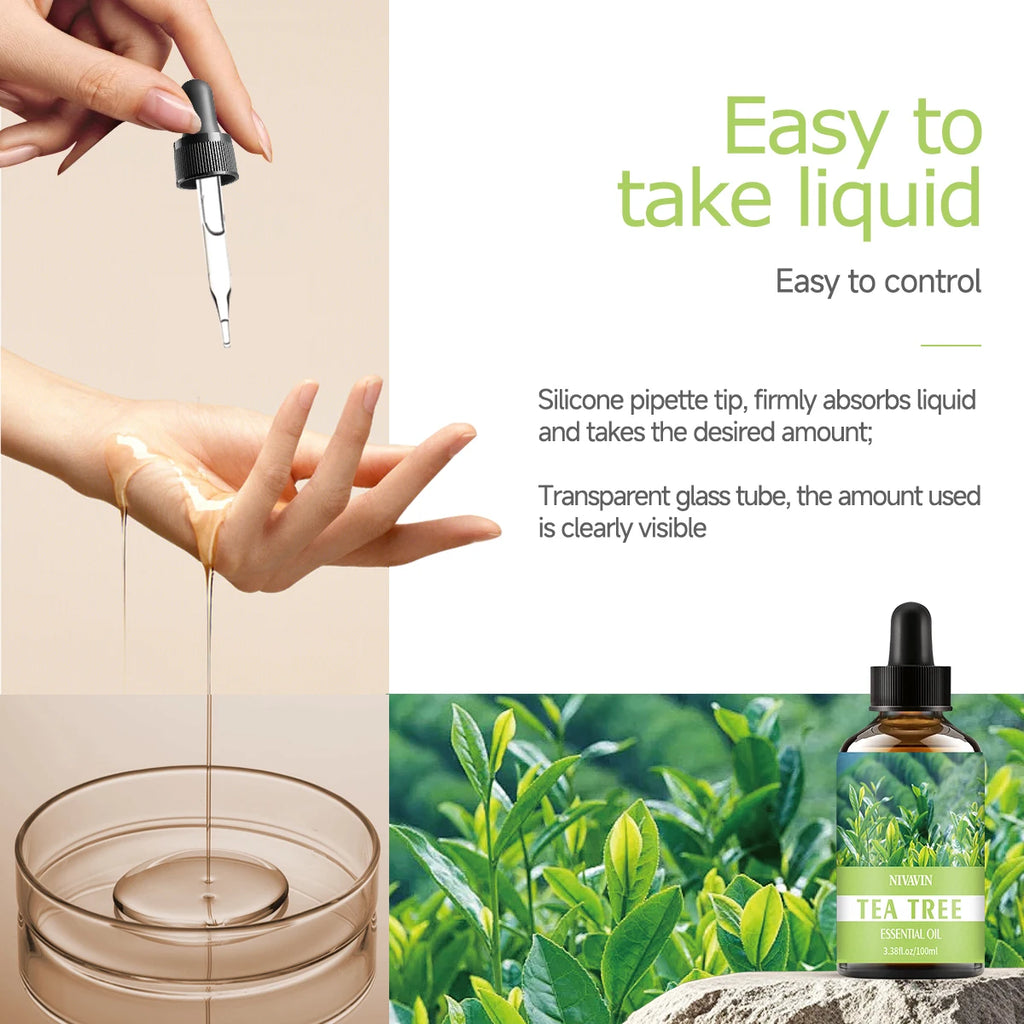 Easy to take liquid

Easy to control

Silicone pipette tip, firmly absorbs liquid and takes the desired amount;

Transparent glass tube, the amount used is clearly visible

NIVAVIN
TEA TREE
ESSENTIAL OIL
3.38fl.oz/100ml