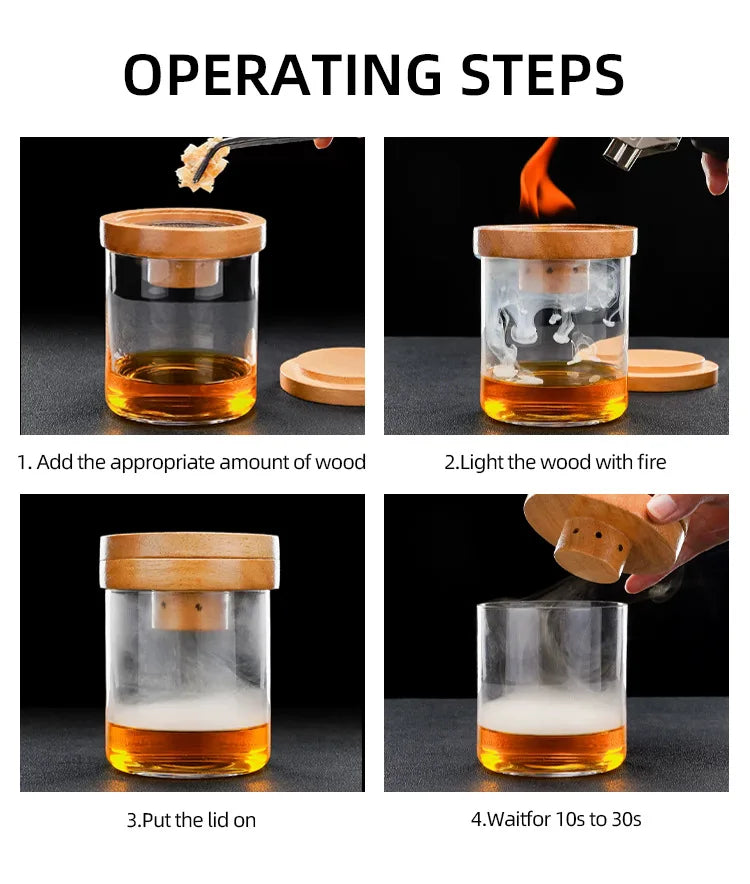 OPERATING STEPS

1. Add the appropriate amount of wood

2.Light the wood with fire

3.Put the lid on

4.Waitfor 10s to 30s