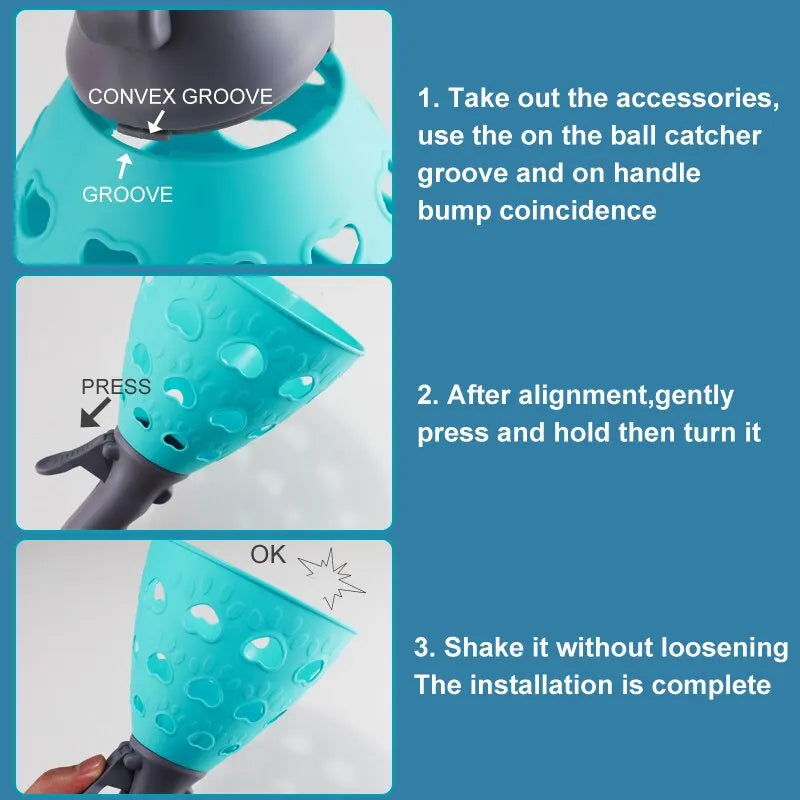 CONVEX GROOVE
GROOVE

1. Take out the accessories, use the on the ball catcher groove and on handle bump coincidence

PRESS

2. After alignment,gently press and hold then turn it

OK

3. Shake it without loosening The installation is complete