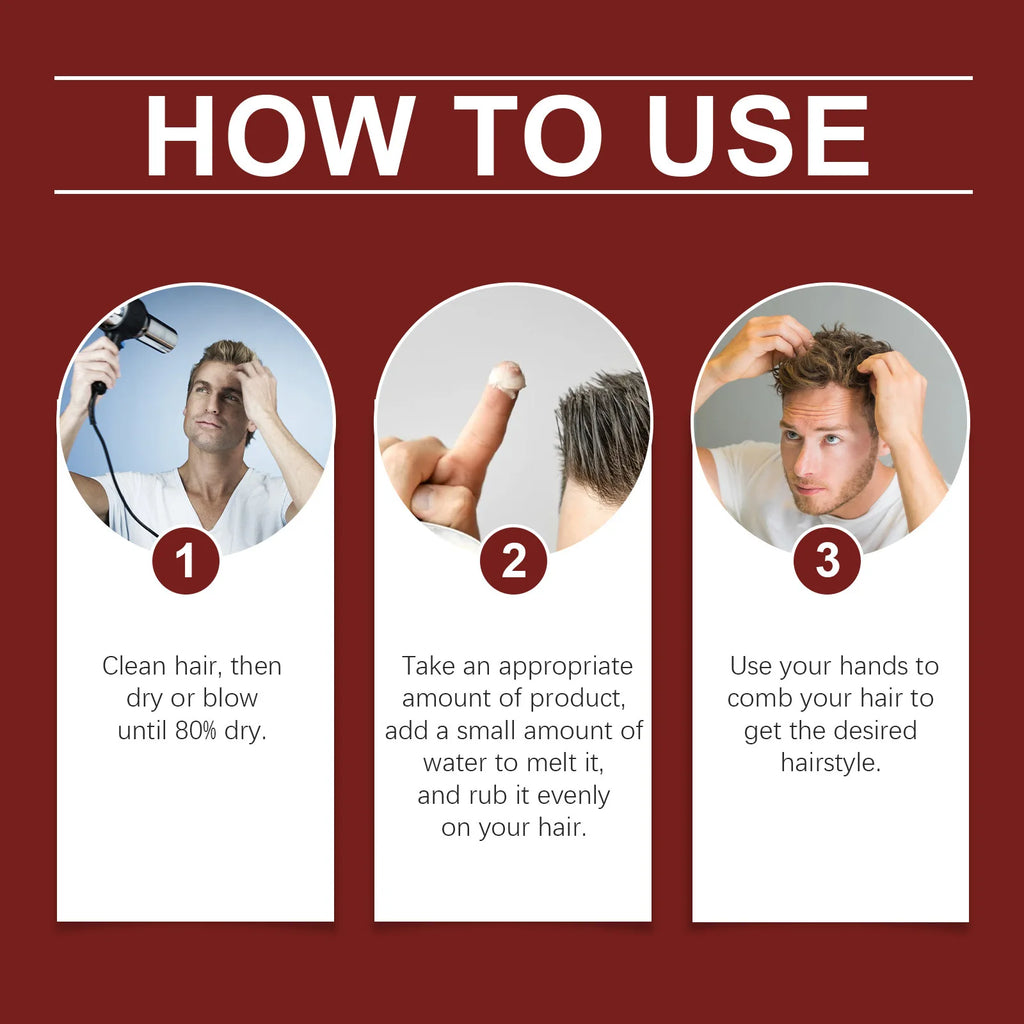 HOW TO USE

1

Clean hair, then dry or blow until 80% dry.

2

Take an appropriate amount of product, add a small amount of water to melt it, and rub it evenly on your hair.

3

Use your hands to comb your hair to get the desired hairstyle.