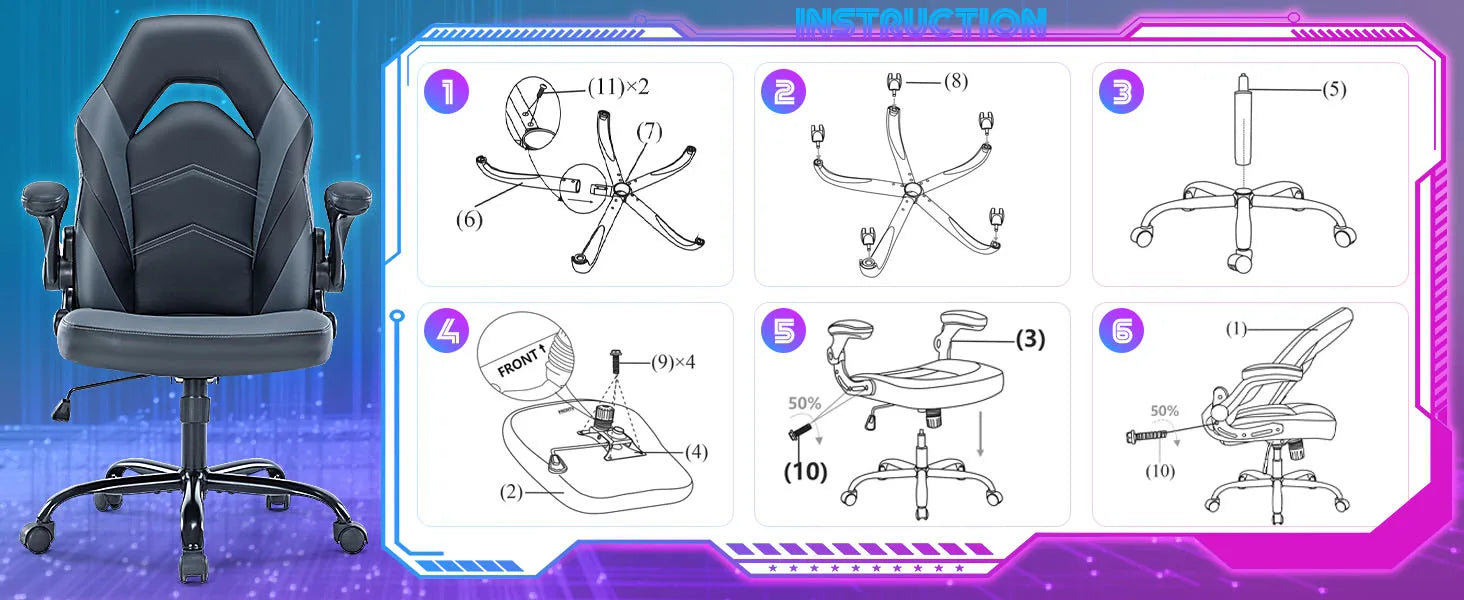 INSTRUCTION

1
(11)×2
(7)
(6)

2
(8)

3
(5)

4
FRONT
(9)×4
(4)
(2)

5
(3)
50%
(10)

6
(1)
50%
(10)