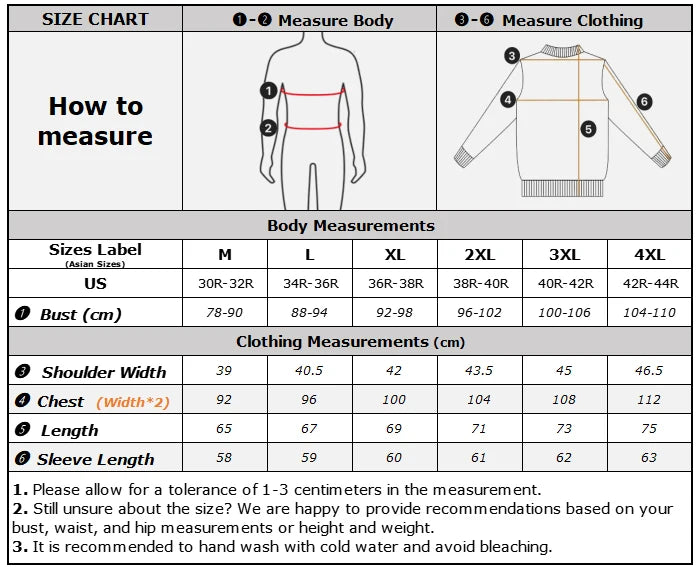 | SIZE CHART | ❶-❷ Measure Body | ❸-❻ Measure Clothing |
|---|---|---|
| How to measure | 1 2 | 3 4 5 6 |

Body Measurements

| Sizes Label (Asian Sizes) | M | L | XL | 2XL | 3XL | 4XL |
|---|---|---|---|---|---|---|
| US | 30R-32R | 34R-36R | 36R-38R | 38R-40R | 40R-42R | 42R-44R |
| ❶ Bust (cm) | 78-90 | 88-94 | 92-98 | 96-102 | 100-106 | 104-110 |

Clothing Measurements (cm)

| | | | | | | |
|---|---|---|---|---|---|---|
| ❸ Shoulder Width | 39 | 40.5 | 42 | 43.5 | 45 | 46.5 |
| ❹ Chest (Width*2) | 92 | 96 | 100 | 104 | 108 | 112 |
| ❺ Length | 65 | 67 | 69 | 71 | 73 | 75 |
| ❻ Sleeve Length | 58 | 59 | 60 | 61 | 62 | 63 |

1. Please allow for a tolerance of 1-3 centimeters in the measurement.
2. Still unsure about the size? We are happy to provide recommendations based on your bust, waist, and hip measurements or height and weight.
3. It is recommended to hand wash with cold water and avoid bleaching.