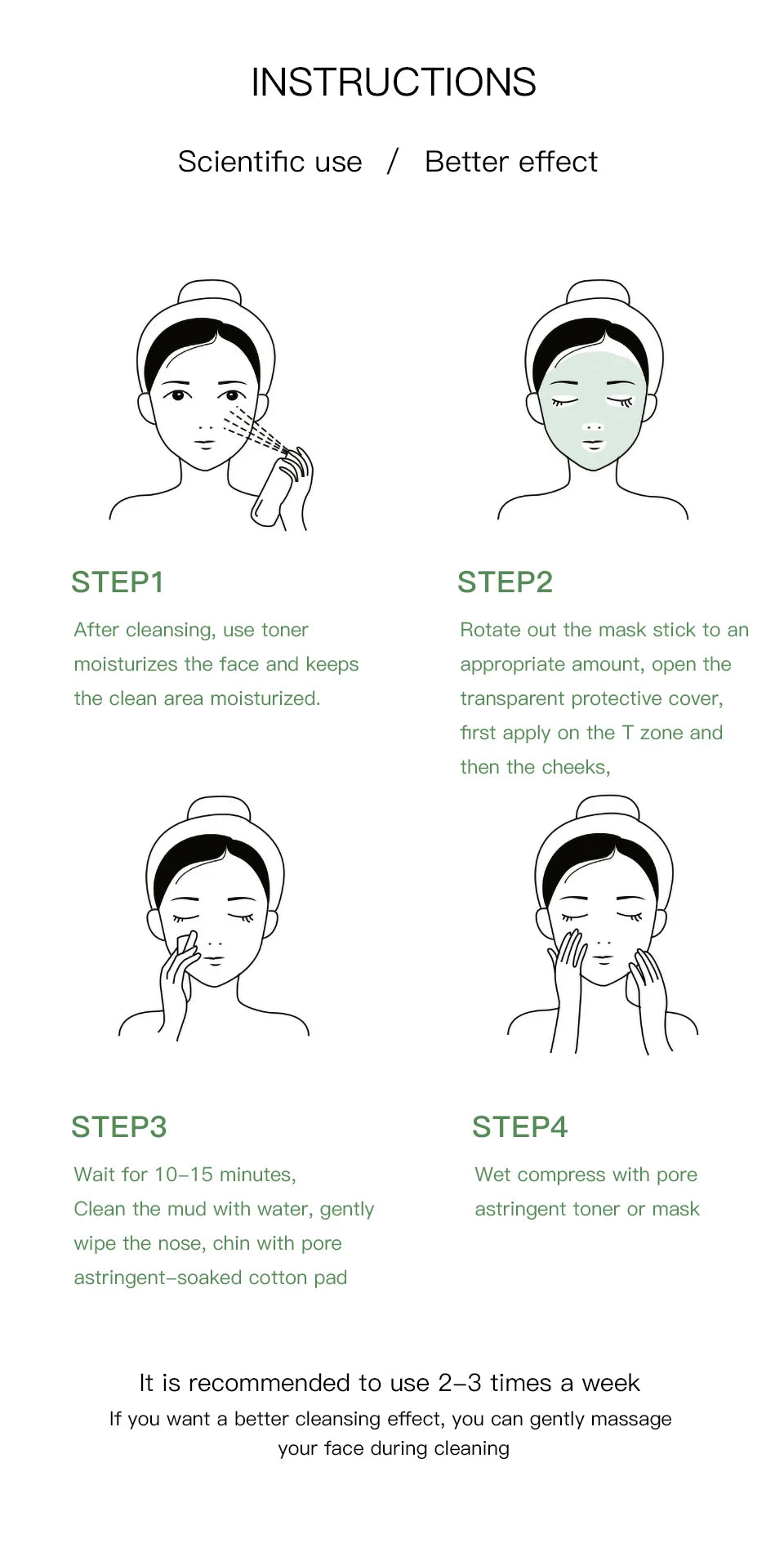 INSTRUCTIONS

Scientific use / Better effect

STEP1

After cleansing, use toner moisturizes the face and keeps the clean area moisturized.

STEP2

Rotate out the mask stick to an appropriate amount, open the transparent protective cover, first apply on the T zone and then the cheeks,

STEP3

Wait for 10–15 minutes, Clean the mud with water, gently wipe the nose, chin with pore astringent–soaked cotton pad

STEP4

Wet compress with pore astringent toner or mask

It is recommended to use 2–3 times a week

If you want a better cleansing effect, you can gently massage your face during cleaning