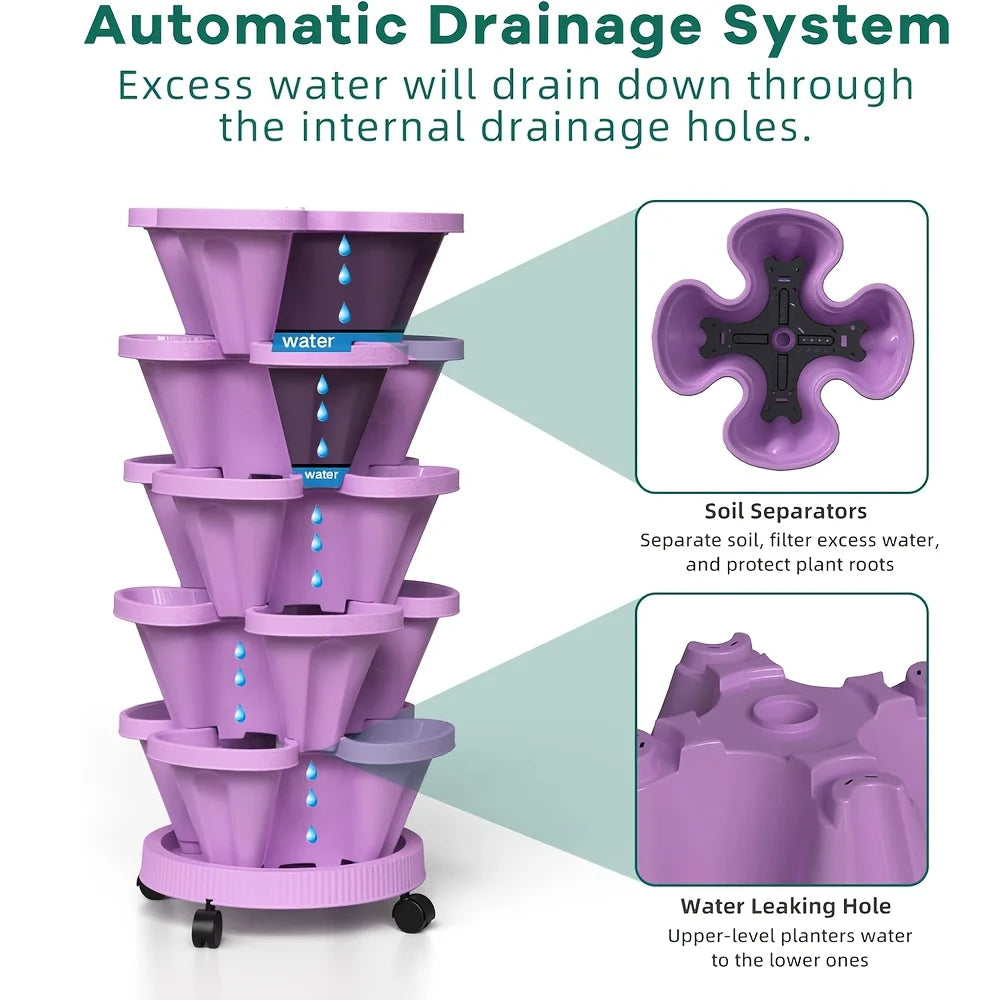 Automatic Drainage System

Excess water will drain down through the internal drainage holes.

water

water

Soil Separators

Separate soil, filter excess water, and protect plant roots

Water Leaking Hole

Upper-level planters water to the lower ones