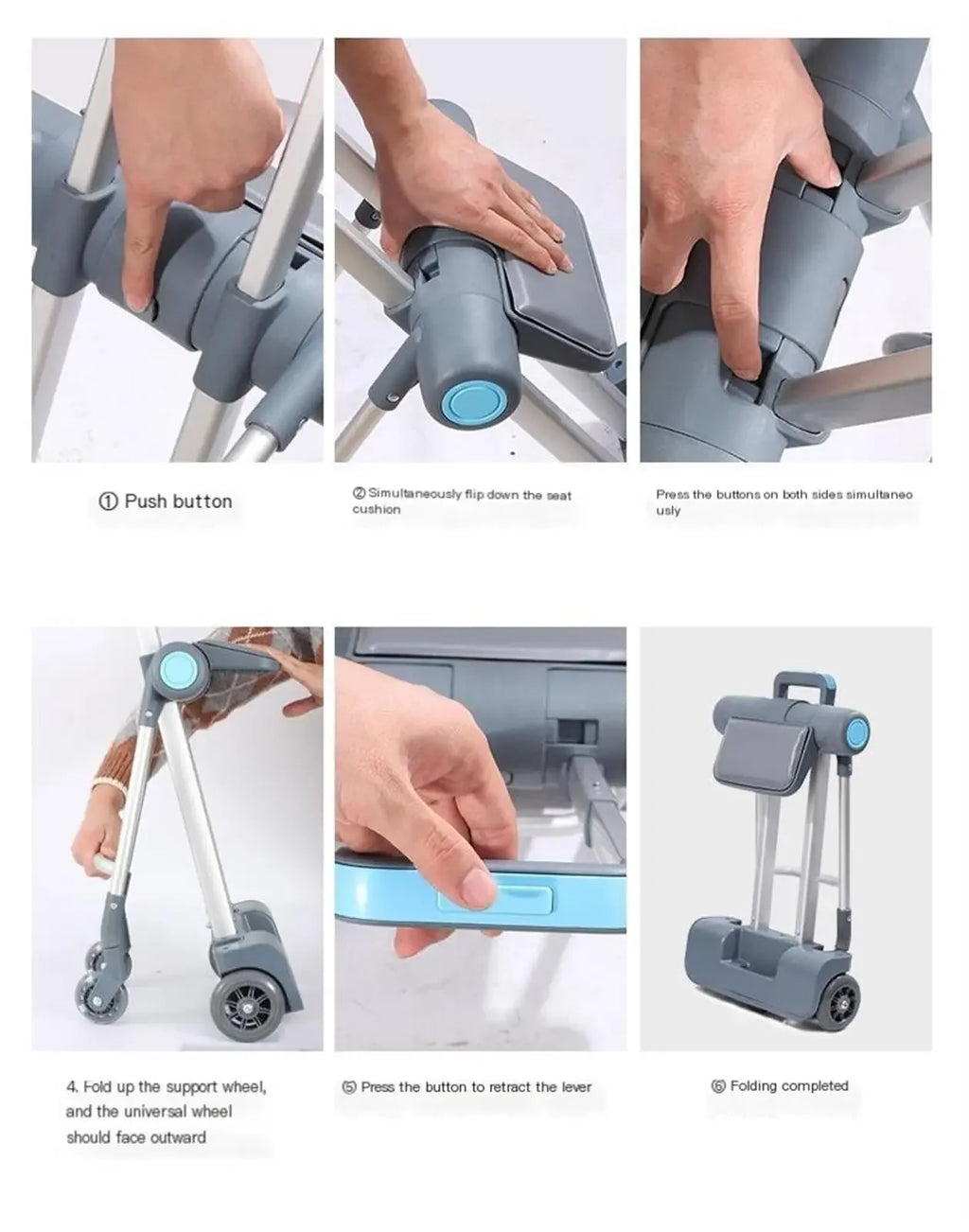 ① Push button

② Simultaneously flip down the seat cushion

Press the buttons on both sides simultaneo usly

4. Fold up the support wheel, and the universal wheel should face outward

⑤ Press the button to retract the lever

⑥ Folding completed