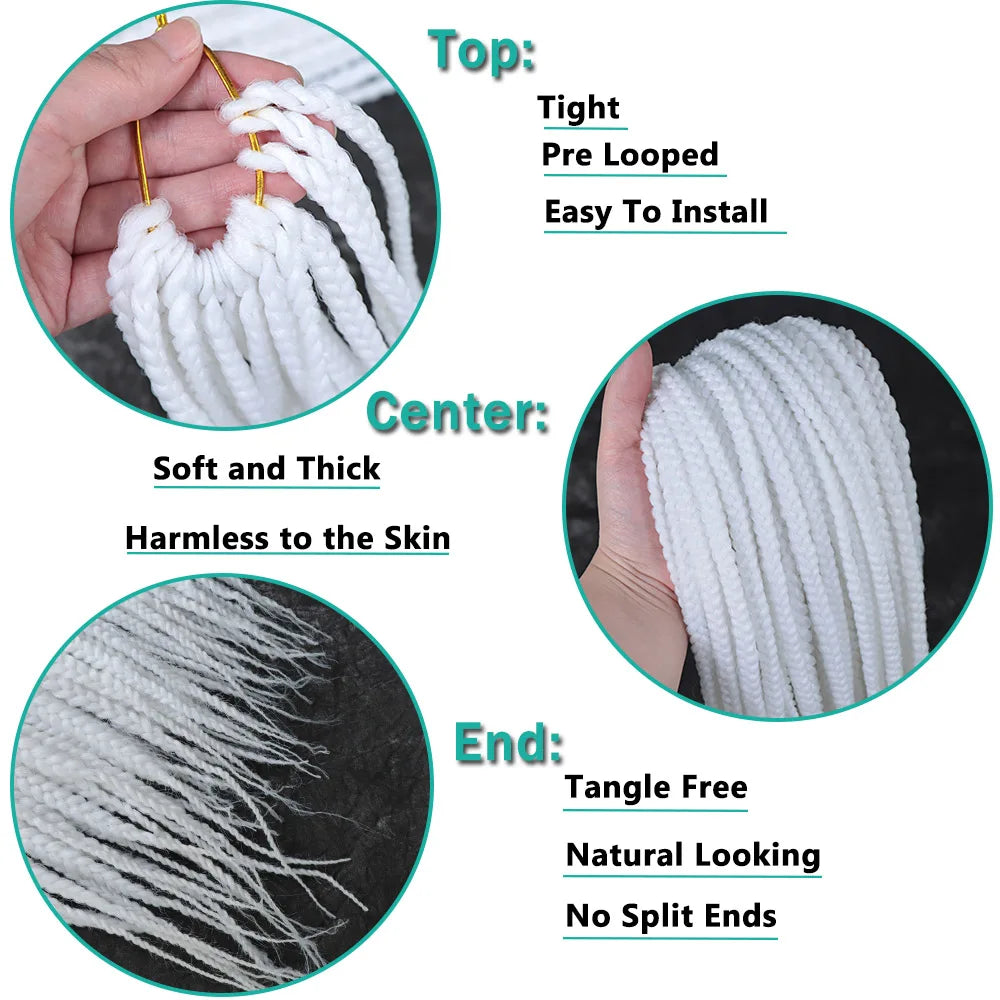 Top:

Tight

Pre Looped

Easy To Install

Center:

Soft and Thick

Harmless to the Skin

End:

Tangle Free

Natural Looking

No Split Ends