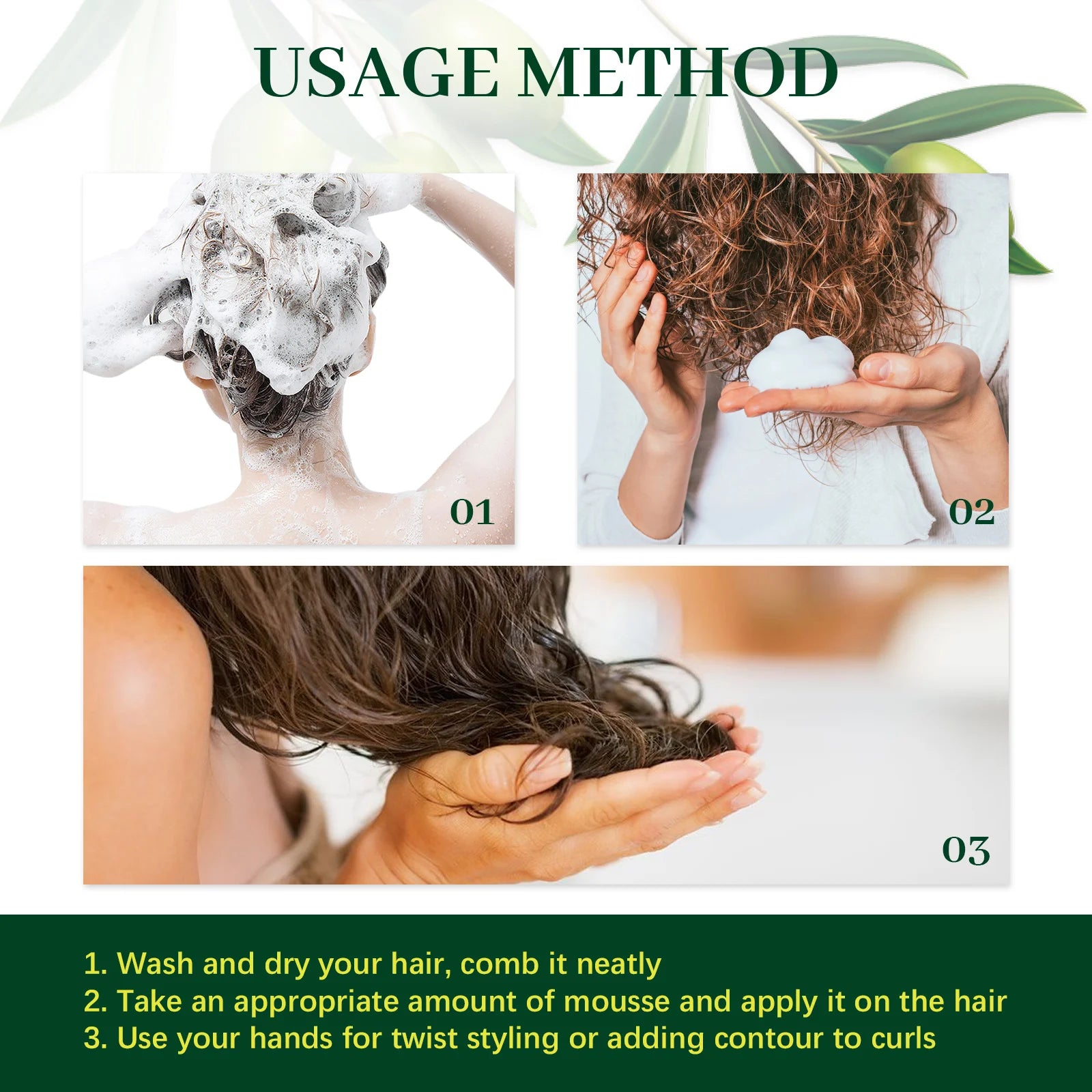 USAGE METHOD

01

02

03

1. Wash and dry your hair, comb it neatly
2. Take an appropriate amount of mousse and apply it on the hair
3. Use your hands for twist styling or adding contour to curls