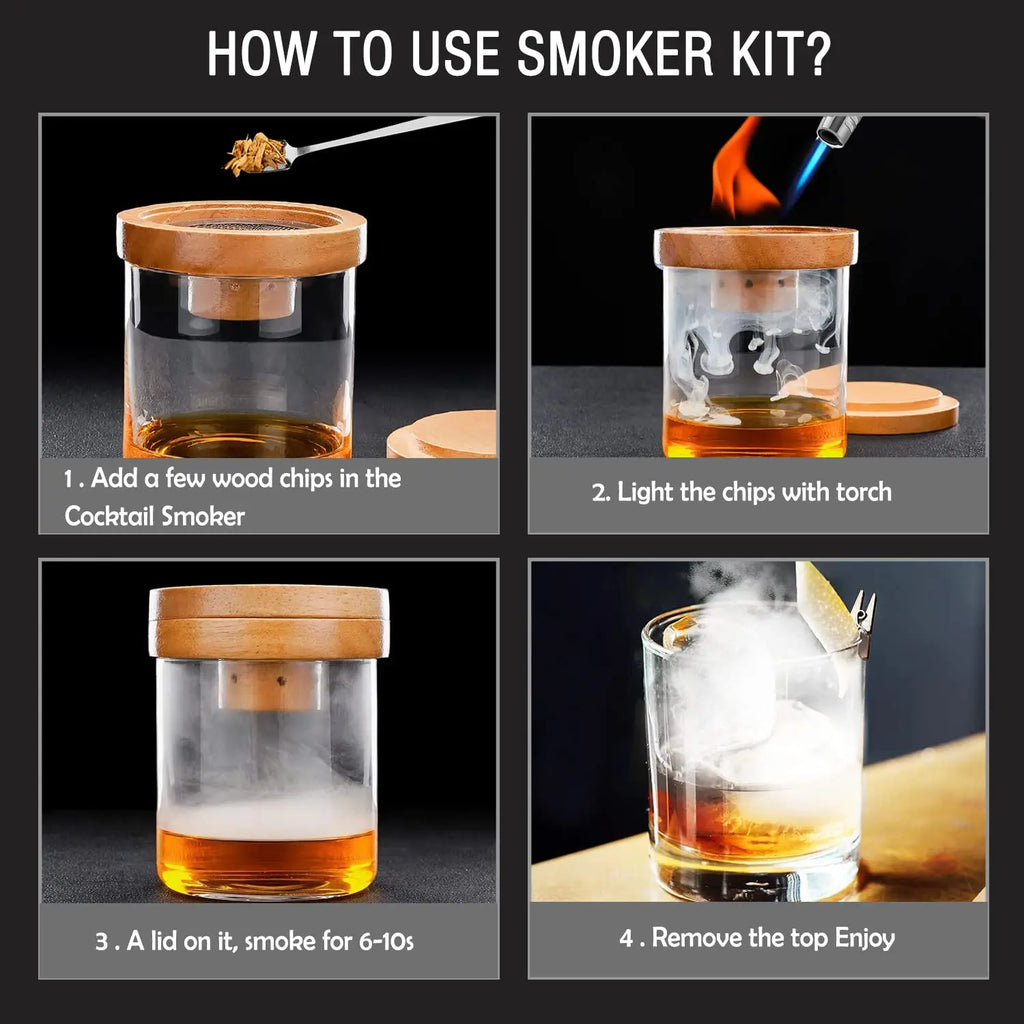 HOW TO USE SMOKER KIT?

1 . Add a few wood chips in the Cocktail Smoker

2. Light the chips with torch

3 . A lid on it, smoke for 6-10s

4 . Remove the top Enjoy