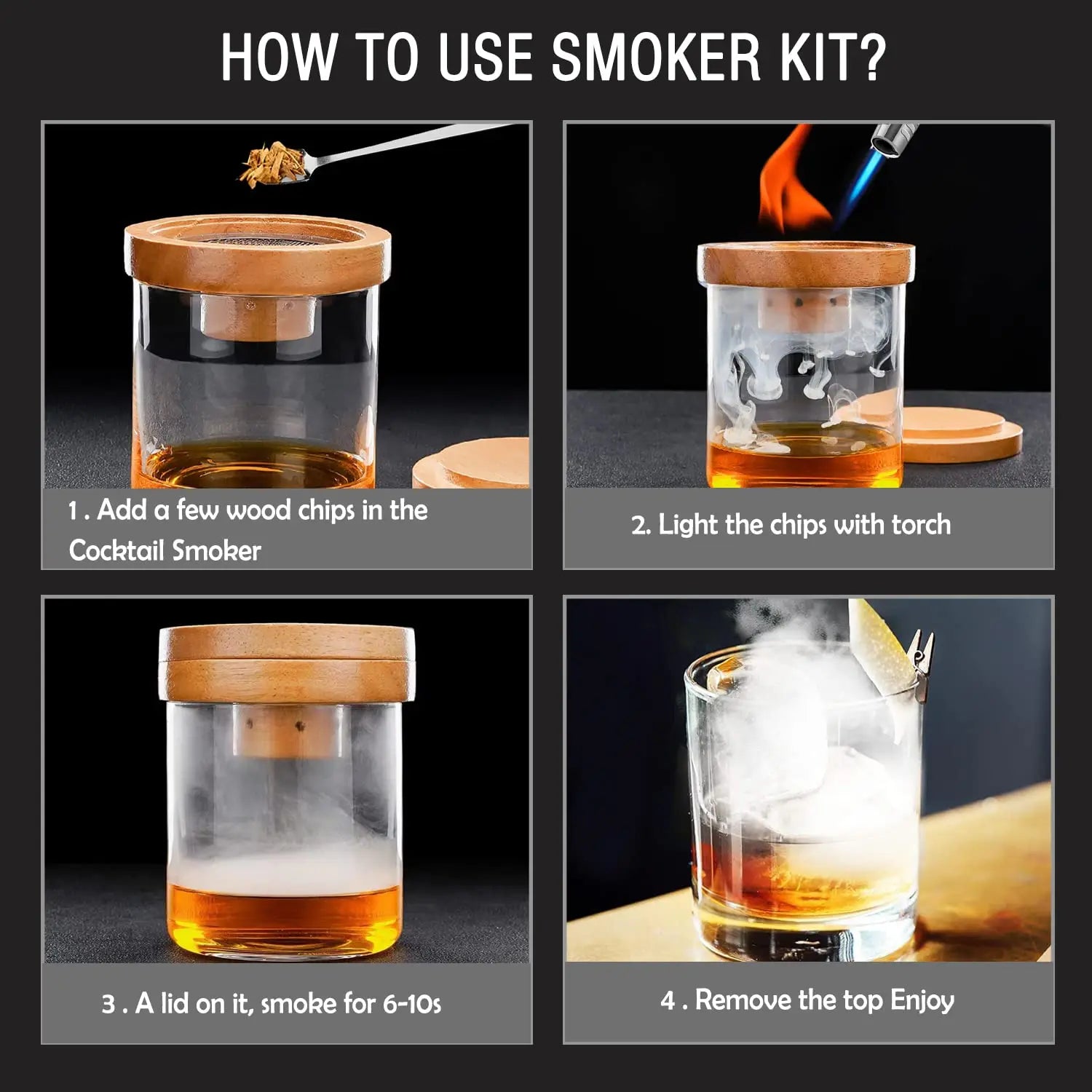 HOW TO USE SMOKER KIT?

1 . Add a few wood chips in the Cocktail Smoker

2. Light the chips with torch

3 . A lid on it, smoke for 6-10s

4 . Remove the top Enjoy