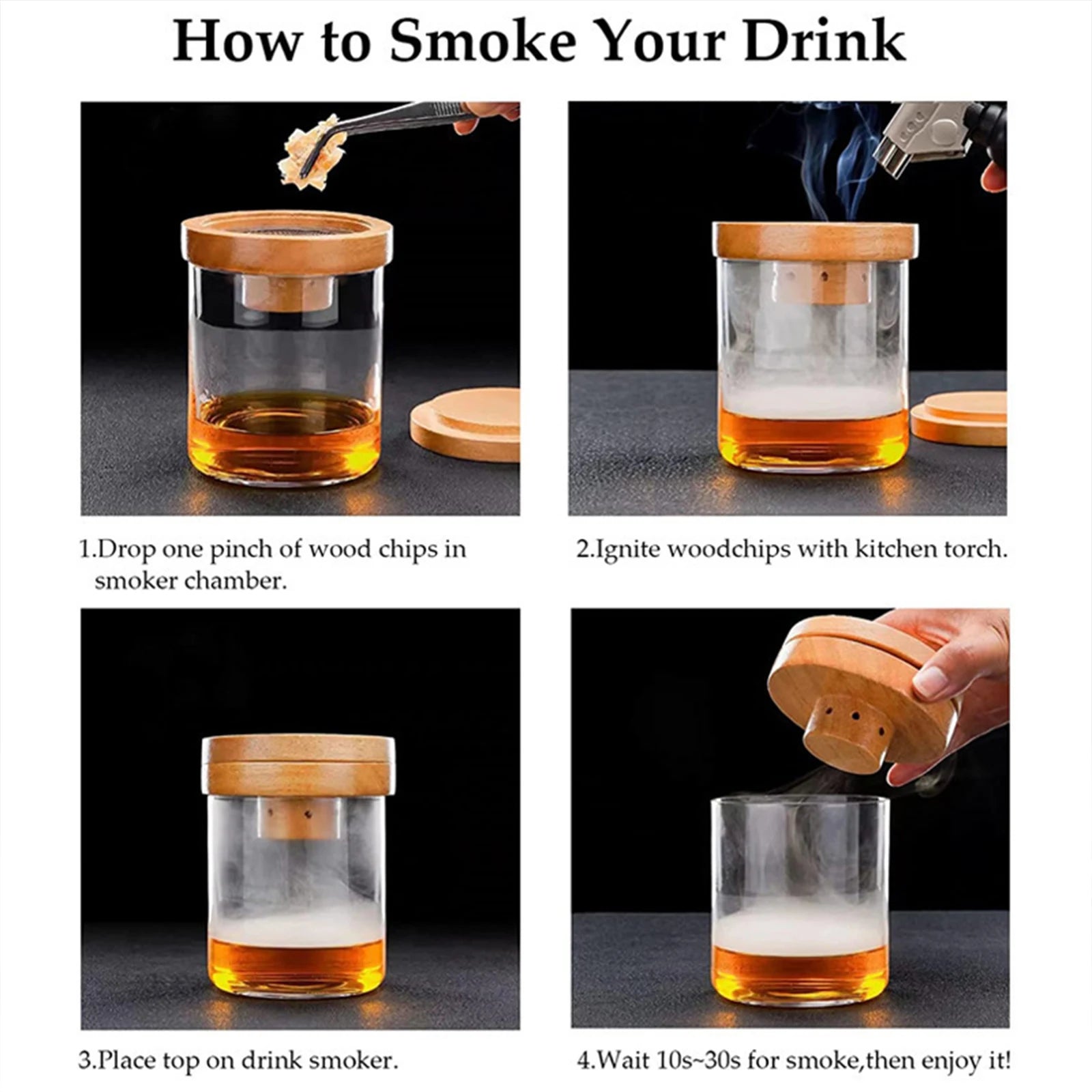 How to Smoke Your Drink

1.Drop one pinch of wood chips in smoker chamber.

2.Ignite woodchips with kitchen torch.

3.Place top on drink smoker.

4.Wait 10s~30s for smoke,then enjoy it!