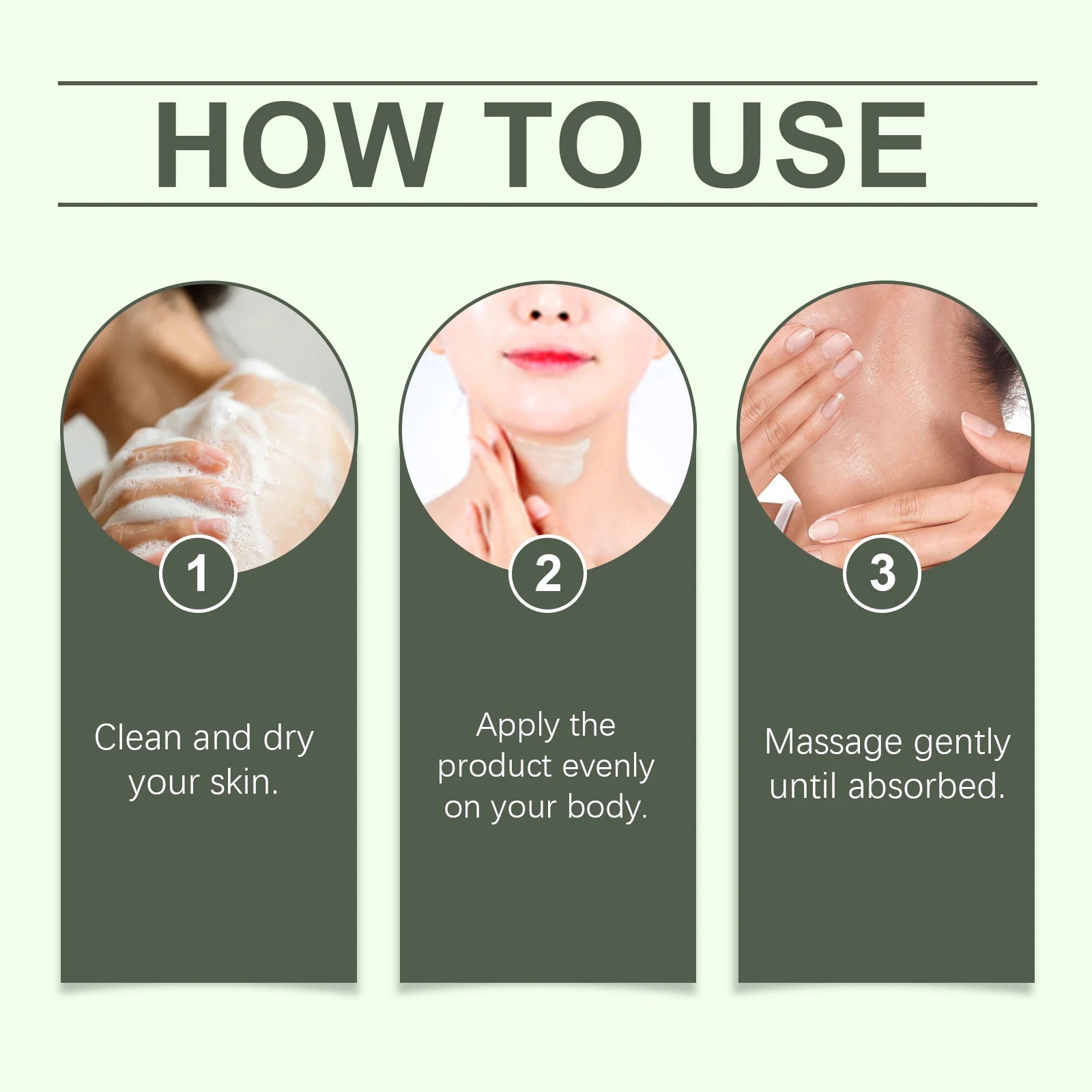 HOW TO USE

1

Clean and dry your skin.

2

Apply the product evenly on your body.

3

Massage gently until absorbed.