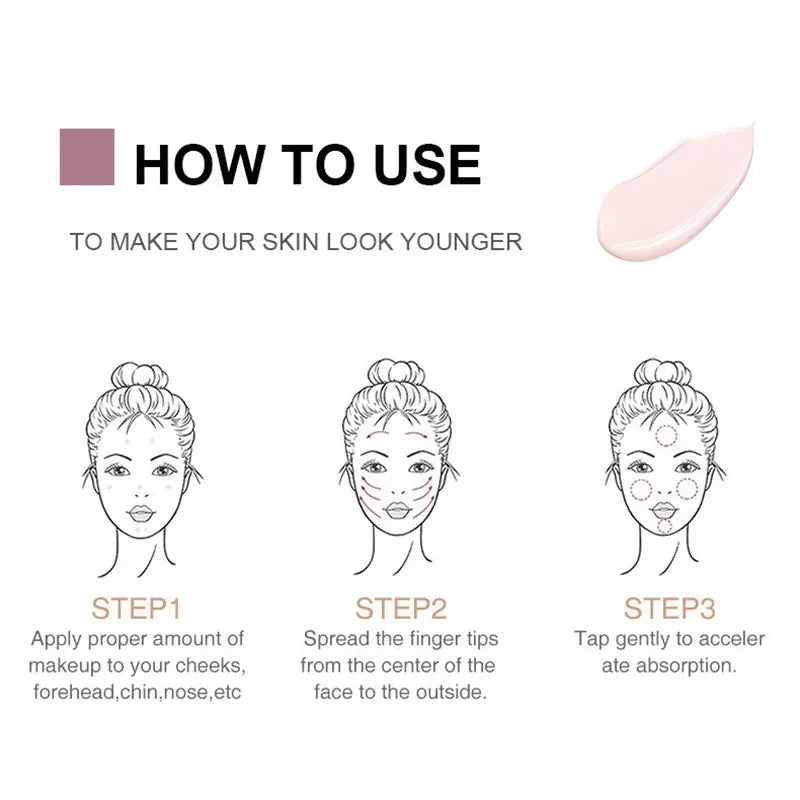 HOW TO USE

TO MAKE YOUR SKIN LOOK YOUNGER

STEP1
Apply proper amount of makeup to your cheeks, forehead,chin,nose,etc

STEP2
Spread the finger tips from the center of the face to the outside.

STEP3
Tap gently to acceler ate absorption.