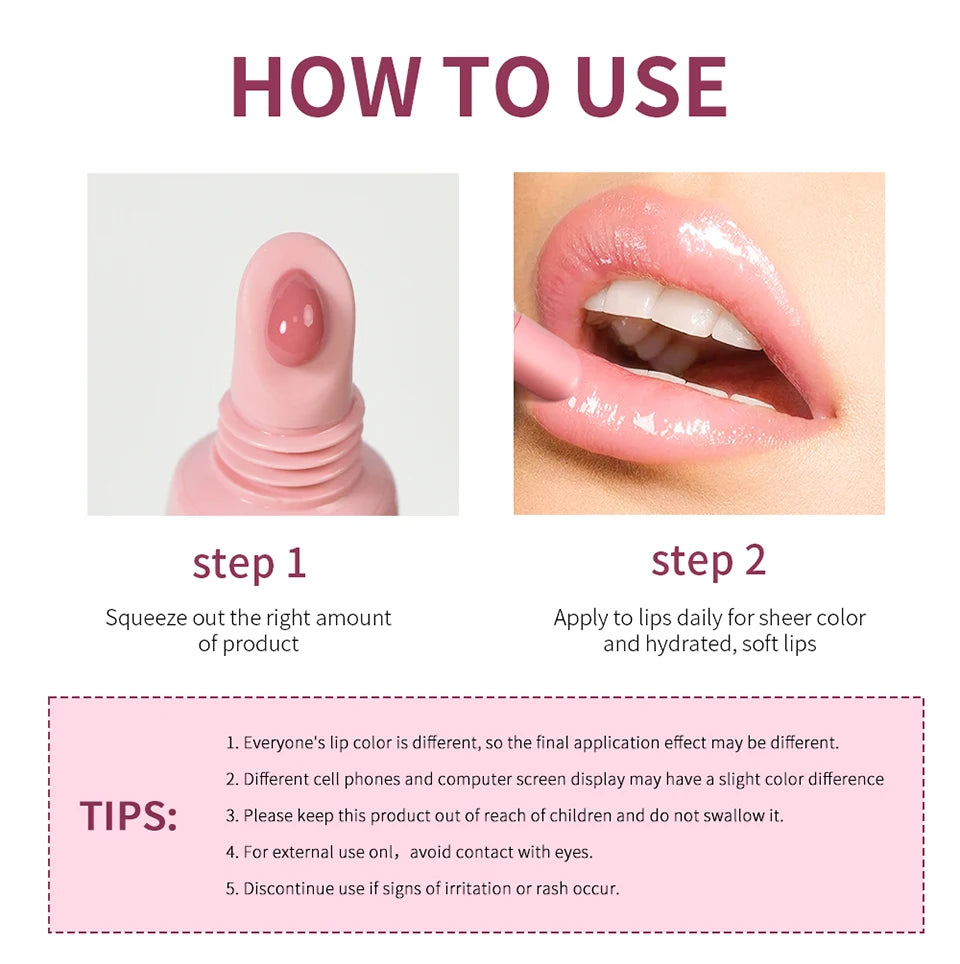 HOW TO USE

step 1

Squeeze out the right amount of product

step 2

Apply to lips daily for sheer color and hydrated, soft lips

TIPS:

1. Everyone's lip color is different, so the final application effect may be different.

2. Different cell phones and computer screen display may have a slight color difference

3. Please keep this product out of reach of children and do not swallow it.

4. For external use onl，avoid contact with eyes.

5. Discontinue use if signs of irritation or rash occur.