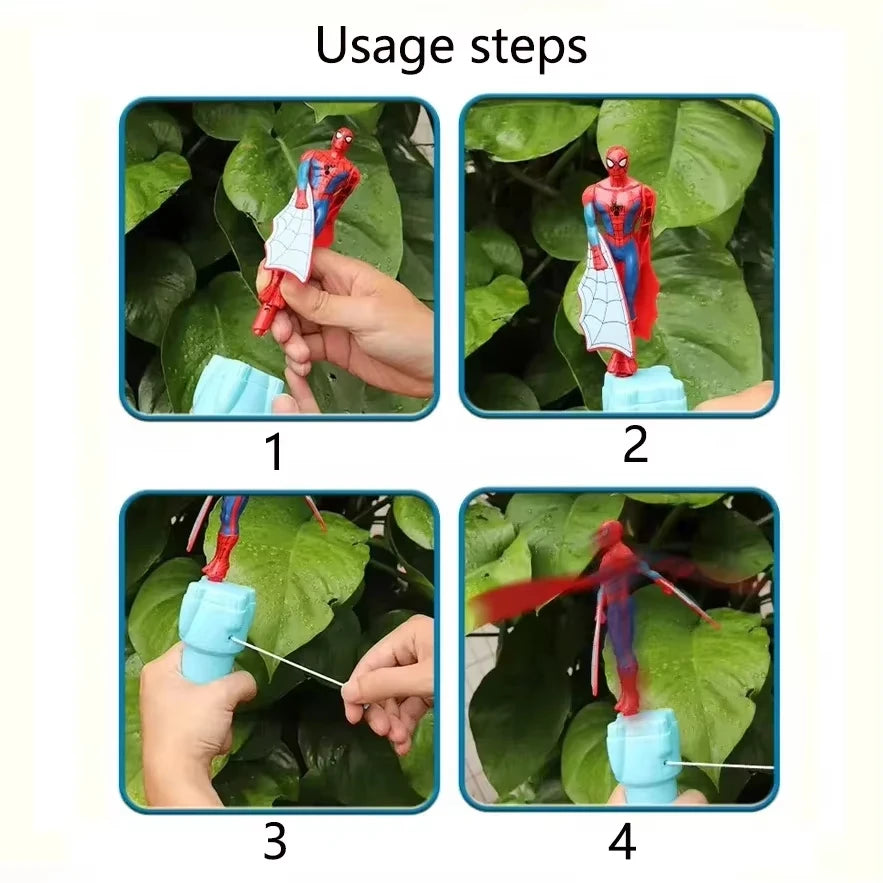 Usage steps

1

2

3

4